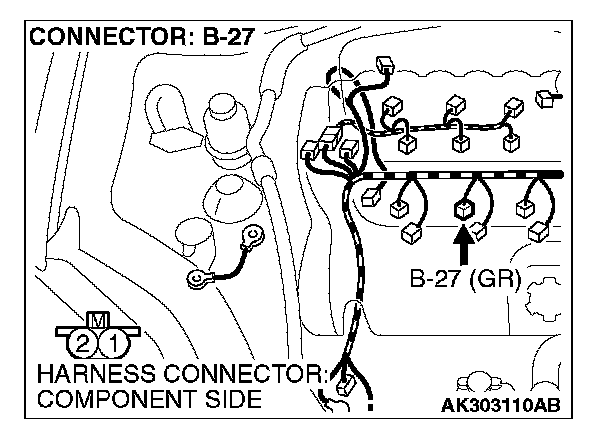 CONNECTOR: B-27

B-27 (GR)

M
2 1

HARNESS CONNECTOR:
COMPONENT SIDE

AK303110AB