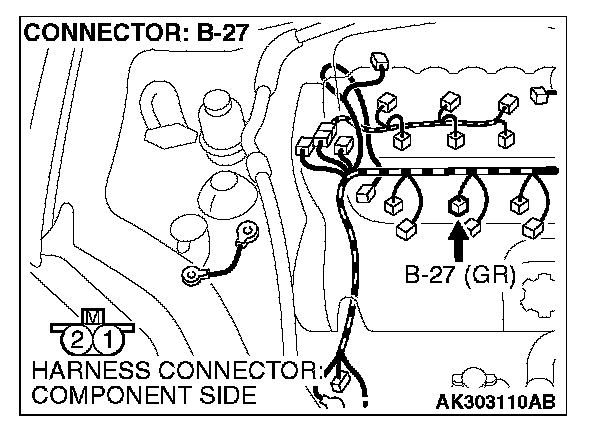 CONNECTOR: B-27

B-27 (GR)

M

2 1

HARNESS CONNECTOR: COMPONENT SIDE

AK303110AB