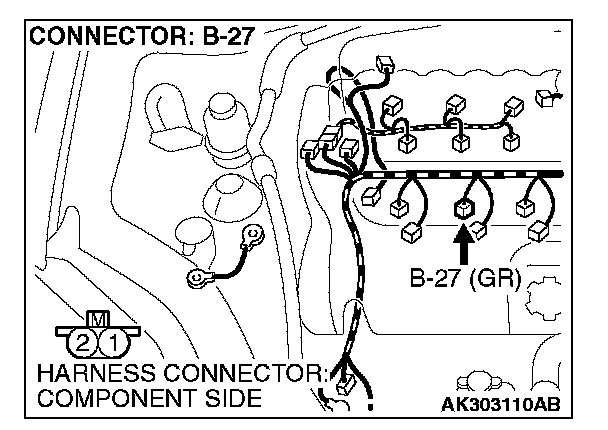 CONNECTOR: B-27

B-27 (GR)

M
2 1

HARNESS CONNECTOR:
COMPONENT SIDE

AK303110AB