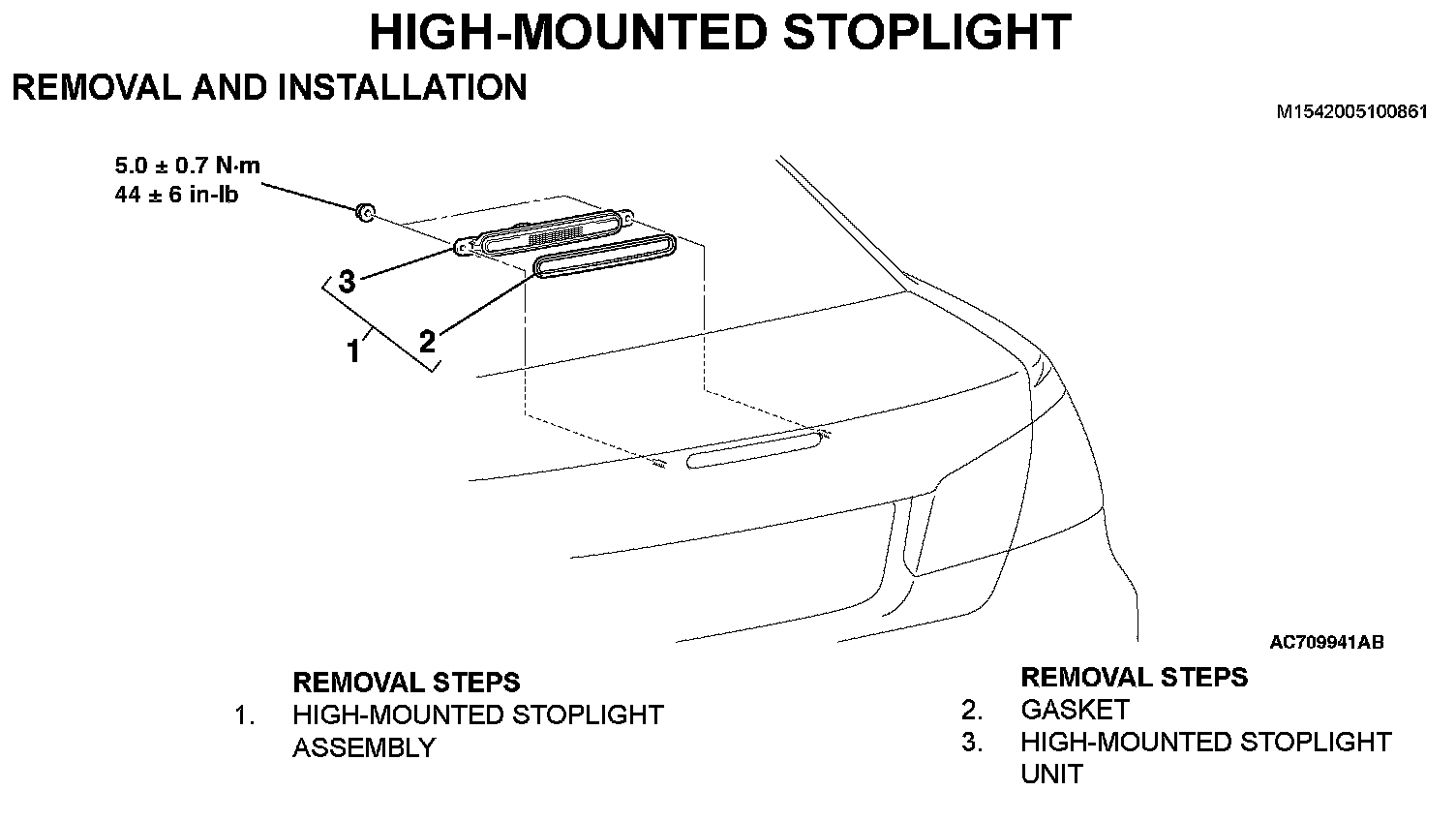 HIGH-MOUNTED STOPLIGHT

REMOVAL AND INSTALLATION

M1542005100861

5.0 ± 0.7 N·m
44 ± 6 in-lb

3

2

1

AC709941AB

REMOVAL STEPS
1. HIGH-MOUNTED STOPLIGHT ASSEMBLY

REMOVAL STEPS
2. GASKET
3. HIGH-MOUNTED STOPLIGHT UNIT