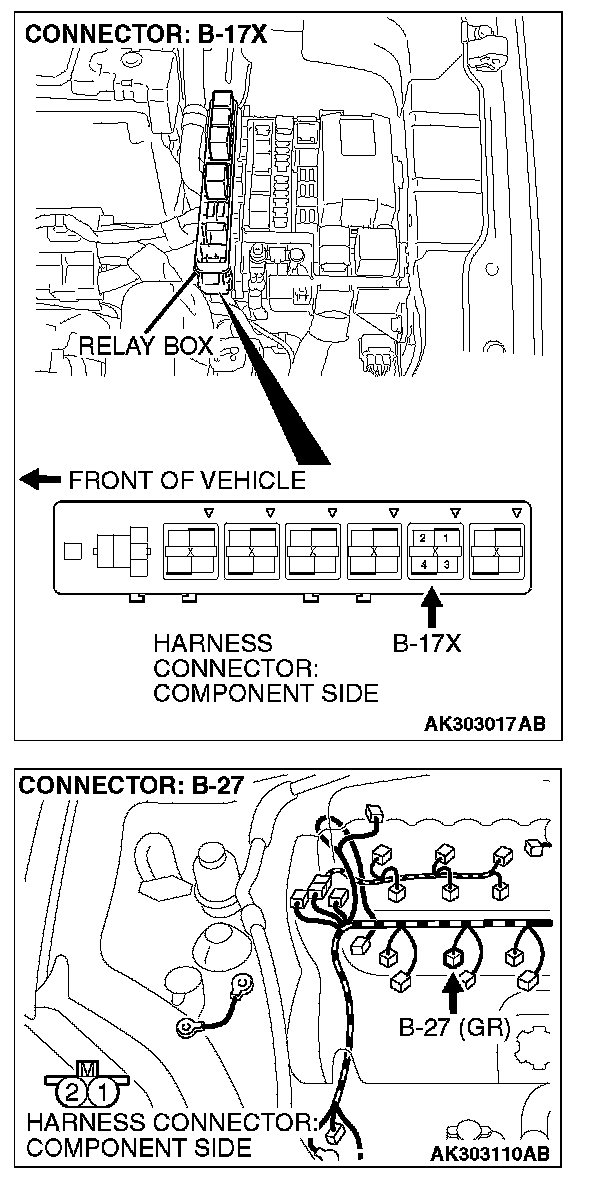 CONNECTOR: B-17X

RELAY BOX

FRONT OF VEHICLE

X X X X 2 1 X 4 3 X

HARNESS CONNECTOR: COMPONENT SIDE

B-17X

AK303017AB

CONNECTOR: B-27

B-27 (GR)

M
2 1

HARNESS CONNECTOR: COMPONENT SIDE

AK303110AB