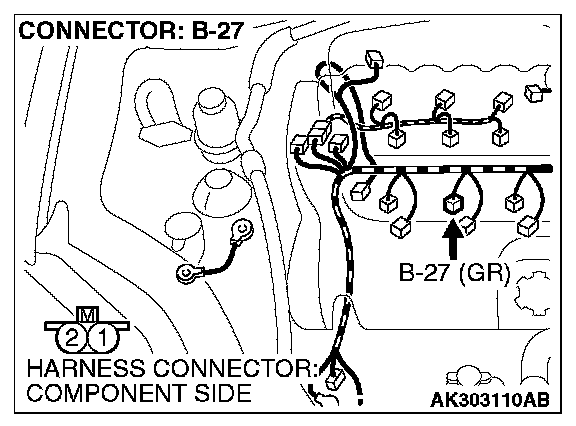 CONNECTOR: B-27

B-27 (GR)

M
2 1

HARNESS CONNECTOR:
COMPONENT SIDE

AK303110AB