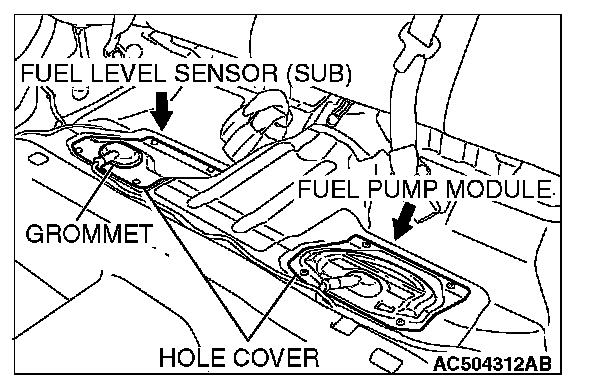 FUEL LEVEL SENSOR (SUB)

FUEL PUMP MODULE

GROMMET

HOLE COVER

AC504312AB