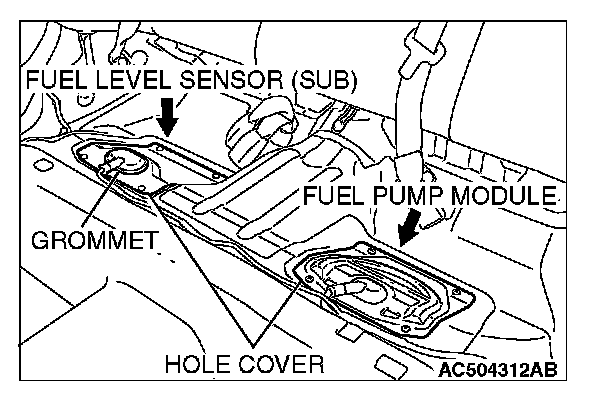 FUEL LEVEL SENSOR (SUB)
FUEL PUMP MODULE
GROMMET
HOLE COVER
AC504312AB