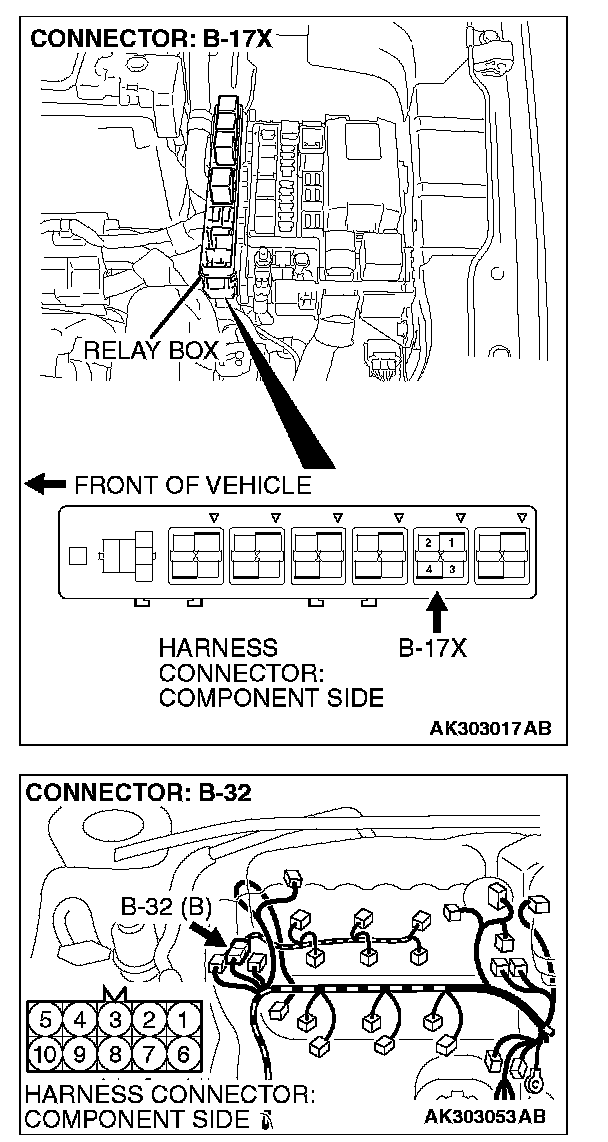 CONNECTOR: B-17X

RELAY BOX

FRONT OF VEHICLE

2 1
4 3

HARNESS CONNECTOR: COMPONENT SIDE

B-17X

AK303017AB

CONNECTOR: B-32

B-32 (B)

5 4 3 2 1
10 9 8 7 6

HARNESS CONNECTOR: COMPONENT SIDE

AK303053AB