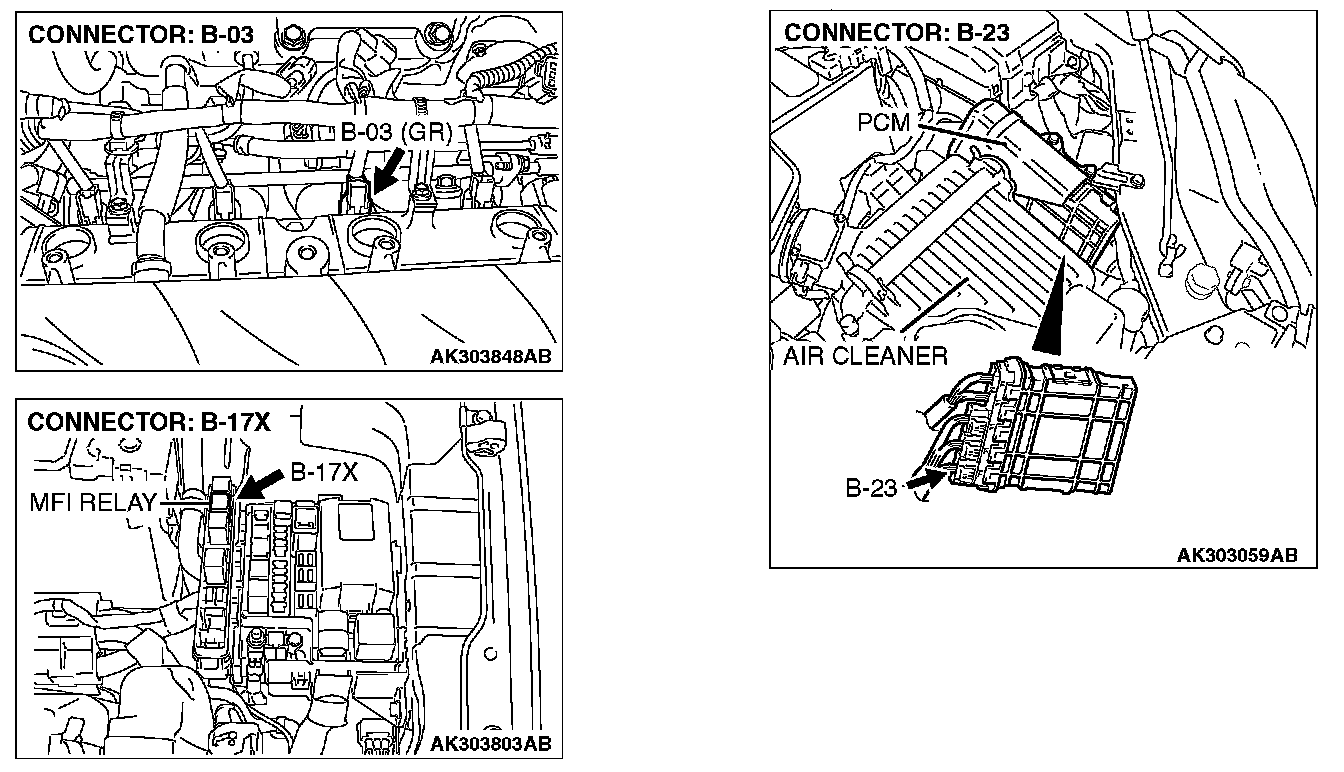 CONNECTOR: B-03

B-03 (GR)

AK303848AB

CONNECTOR: B-17X

B-17X

MFI RELAY

AK303803AB

CONNECTOR: B-23

PCM

AIR CLEANER

B-23

AK303059AB