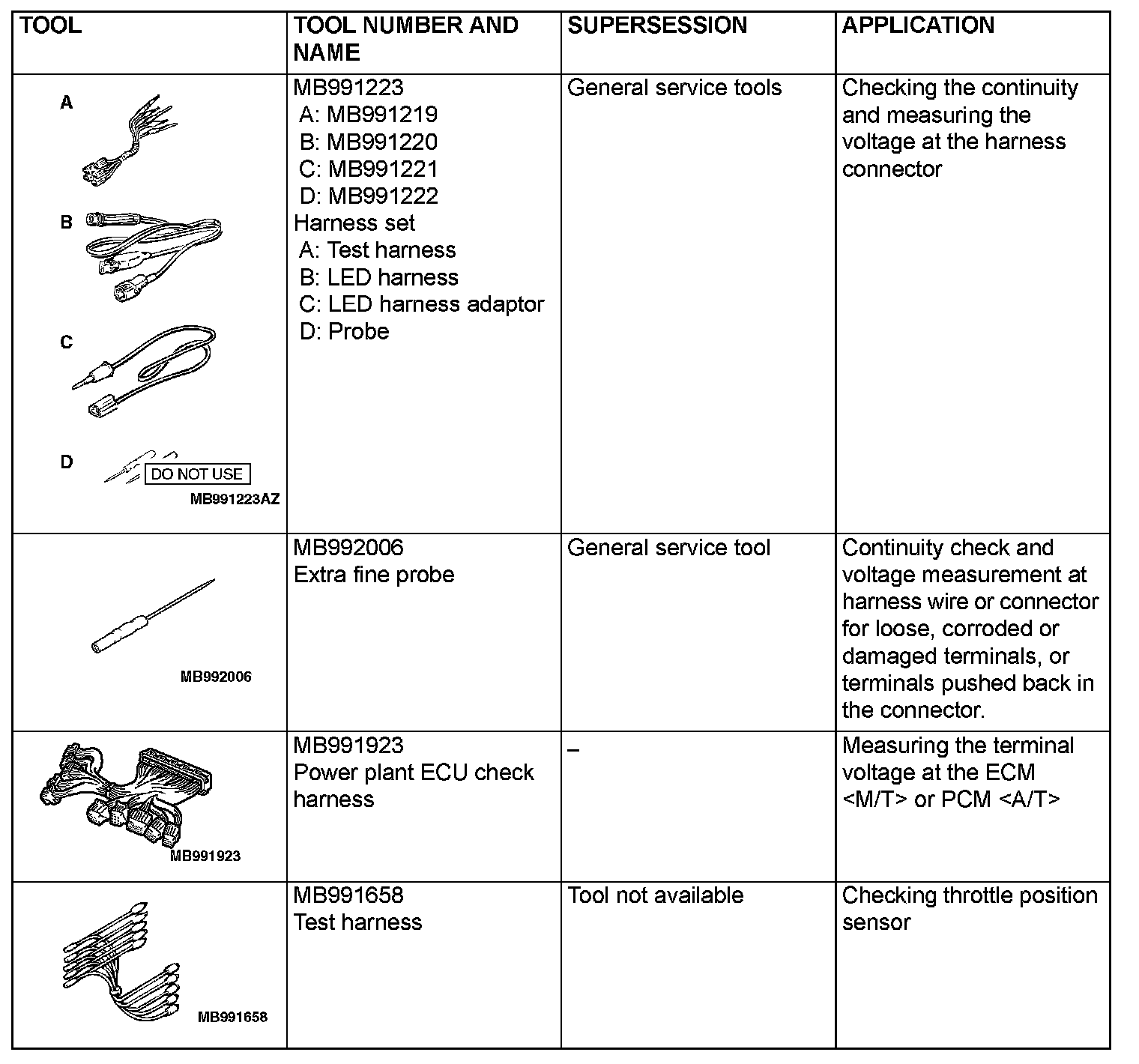 | TOOL | TOOL NUMBER AND NAME | SUPERSESSION | APPLICATION |
|---|---|---|---|
| A B C D DO NOT USE MB991223AZ | MB991223 A: MB991219 B: MB991220 C: MB991221 D: MB991222 Harness set A: Test harness B: LED harness C: LED harness adaptor D: Probe | General service tools | Checking the continuity and measuring the voltage at the harness connector |
| MB992006 | MB992006 Extra fine probe | General service tool | Continuity check and voltage measurement at harness wire or connector for loose, corroded or damaged terminals, or terminals pushed back in the connector. |
| MB991923 | MB991923 Power plant ECU check harness | – | Measuring the terminal voltage at the ECM <M/T> or PCM <A/T> |
| MB991658 | MB991658 Test harness | Tool not available | Checking throttle position sensor |