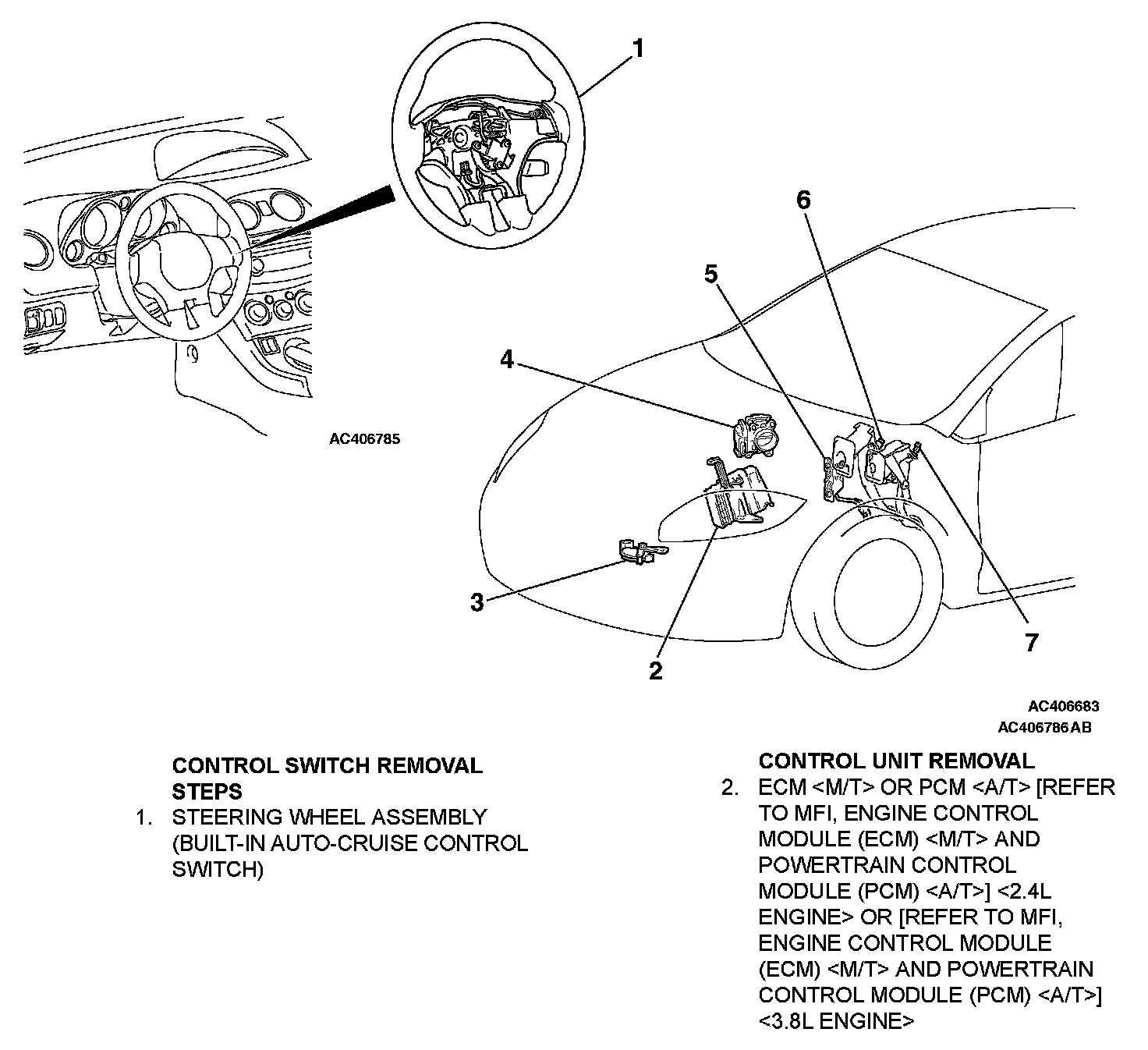 1

AC406785

6

5

4

3

2

7

AC406683
AC406786AB

CONTROL SWITCH REMOVAL STEPS
1. STEERING WHEEL ASSEMBLY (BUILT-IN AUTO-CRUISE CONTROL SWITCH)

CONTROL UNIT REMOVAL
2. ECM <M/T> OR PCM <A/T> [REFER TO MFI, ENGINE CONTROL MODULE (ECM) <M/T> AND POWERTRAIN CONTROL MODULE (PCM) <A/T>] <2.4L ENGINE> OR [REFER TO MFI, ENGINE CONTROL MODULE (ECM) <M/T> AND POWERTRAIN CONTROL MODULE (PCM) <A/T>] <3.8L ENGINE>