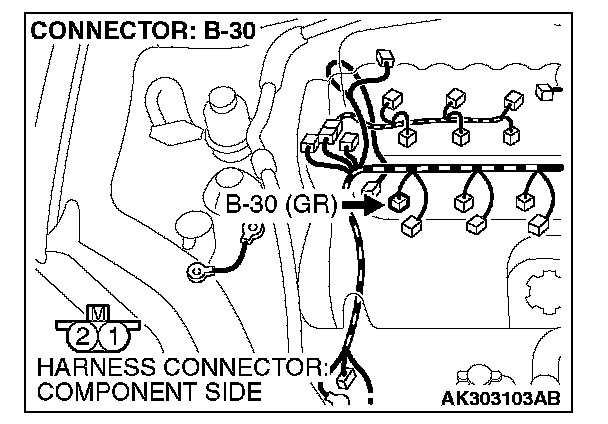 CONNECTOR: B-30

B-30 (GR)

M
2 1

HARNESS CONNECTOR: COMPONENT SIDE

AK303103AB