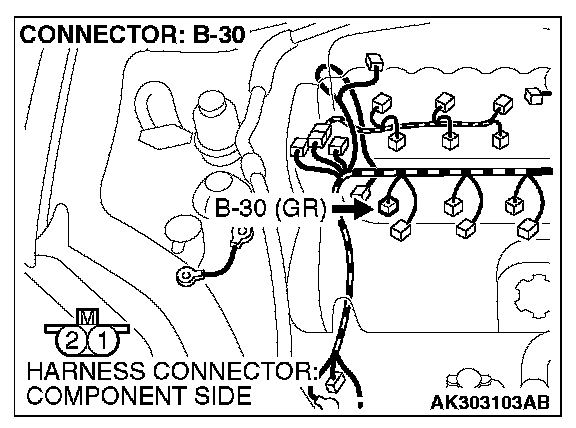 CONNECTOR: B-30

B-30 (GR)

M
2 1

HARNESS CONNECTOR: COMPONENT SIDE

AK303103AB