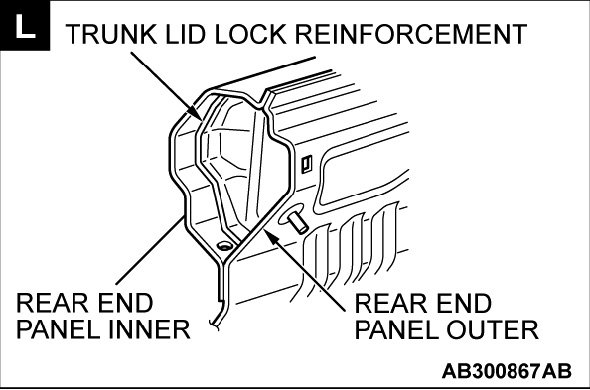 L

TRUNK LID LOCK REINFORCEMENT

REAR END PANEL INNER

REAR END PANEL OUTER

AB300867AB