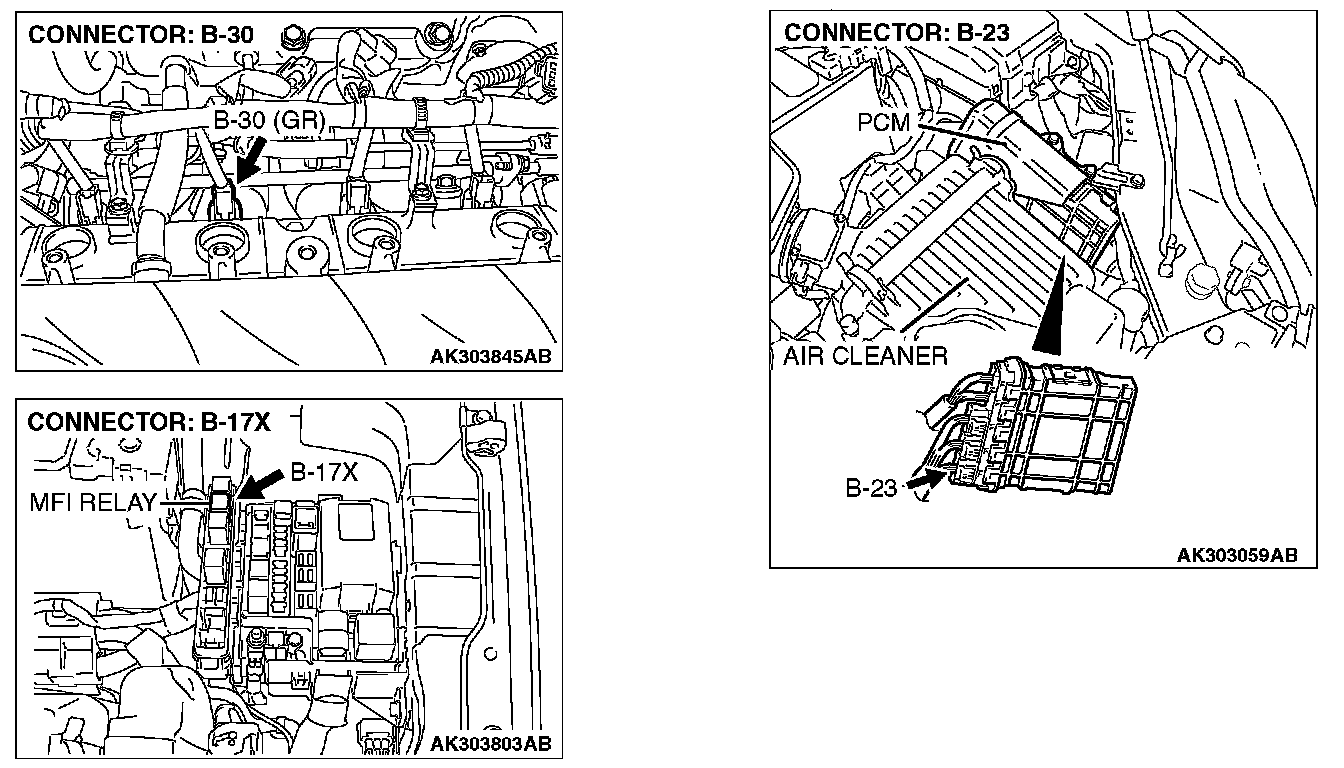 CONNECTOR: B-30

B-30 (GR)

AK303845AB

CONNECTOR: B-17X

B-17X

MFI RELAY

AK303803AB

CONNECTOR: B-23

PCM

AIR CLEANER

B-23

AK303059AB