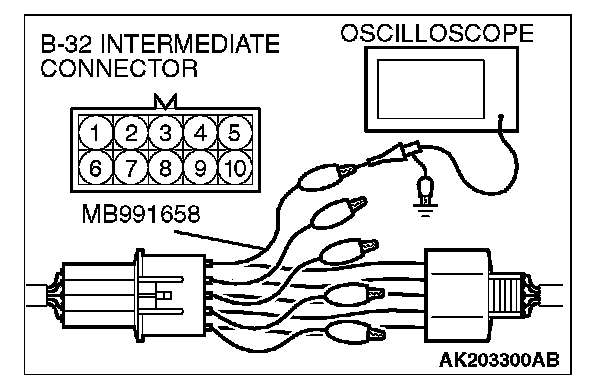 B-32 INTERMEDIATE CONNECTOR

OSCILLOSCOPE

1 2 3 4 5
6 7 8 9 10

MB991658

AK203300AB