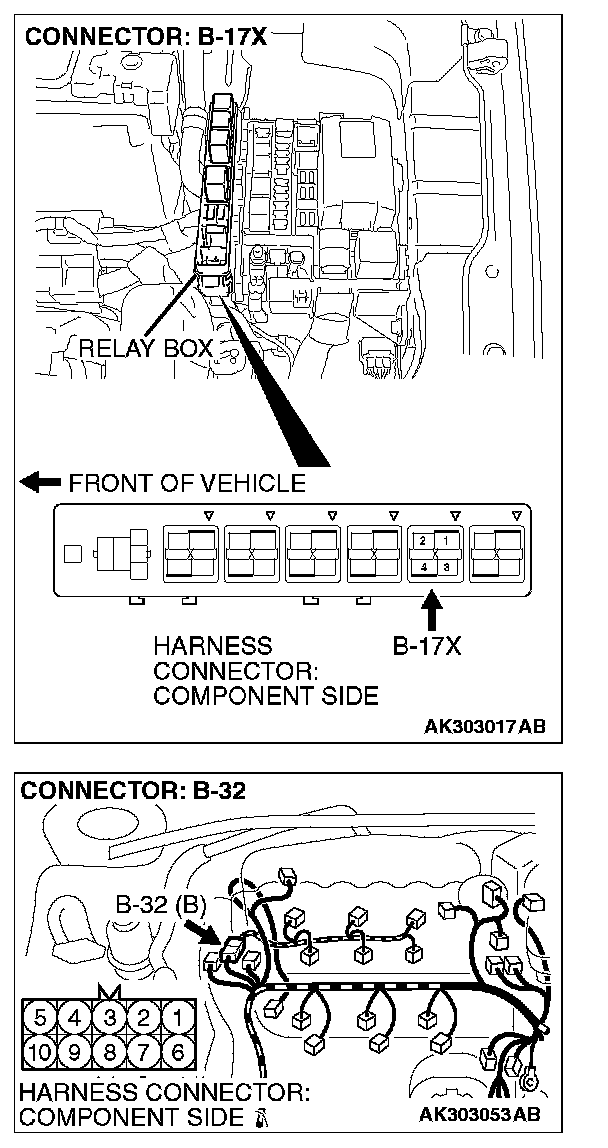 CONNECTOR: B-17X

RELAY BOX

FRONT OF VEHICLE

2 1
4 3

HARNESS CONNECTOR: COMPONENT SIDE

B-17X

AK303017AB

CONNECTOR: B-32

B-32 (B)

5 4 3 2 1
10 9 8 7 6

HARNESS CONNECTOR: COMPONENT SIDE

AK303053AB