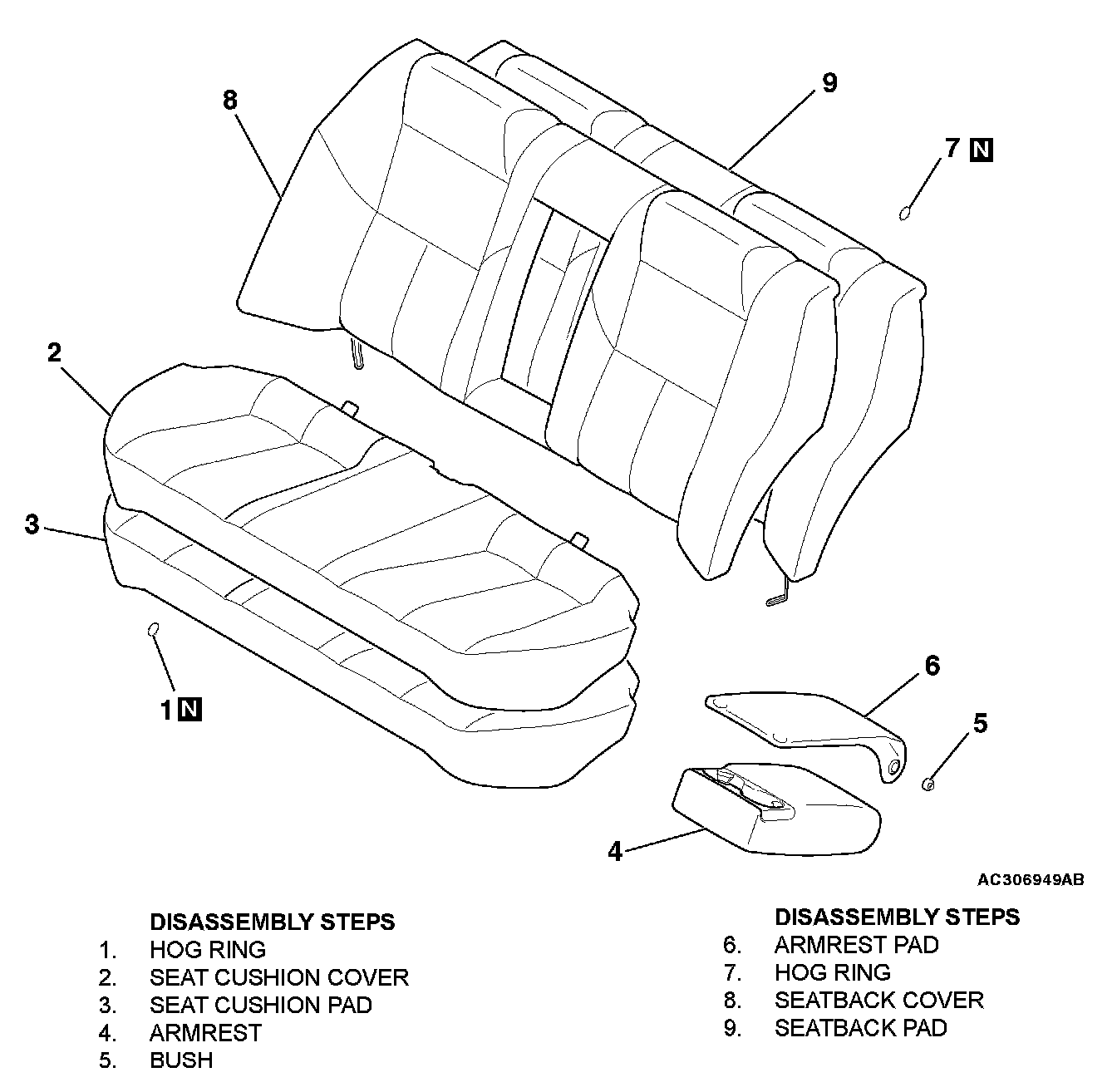 8

9

7 N

2

3

1 N

6

5

4

AC306949AB

DISASSEMBLY STEPS
1. HOG RING
2. SEAT CUSHION COVER
3. SEAT CUSHION PAD
4. ARMREST
5. BUSH

DISASSEMBLY STEPS
6. ARMREST PAD
7. HOG RING
8. SEATBACK COVER
9. SEATBACK PAD