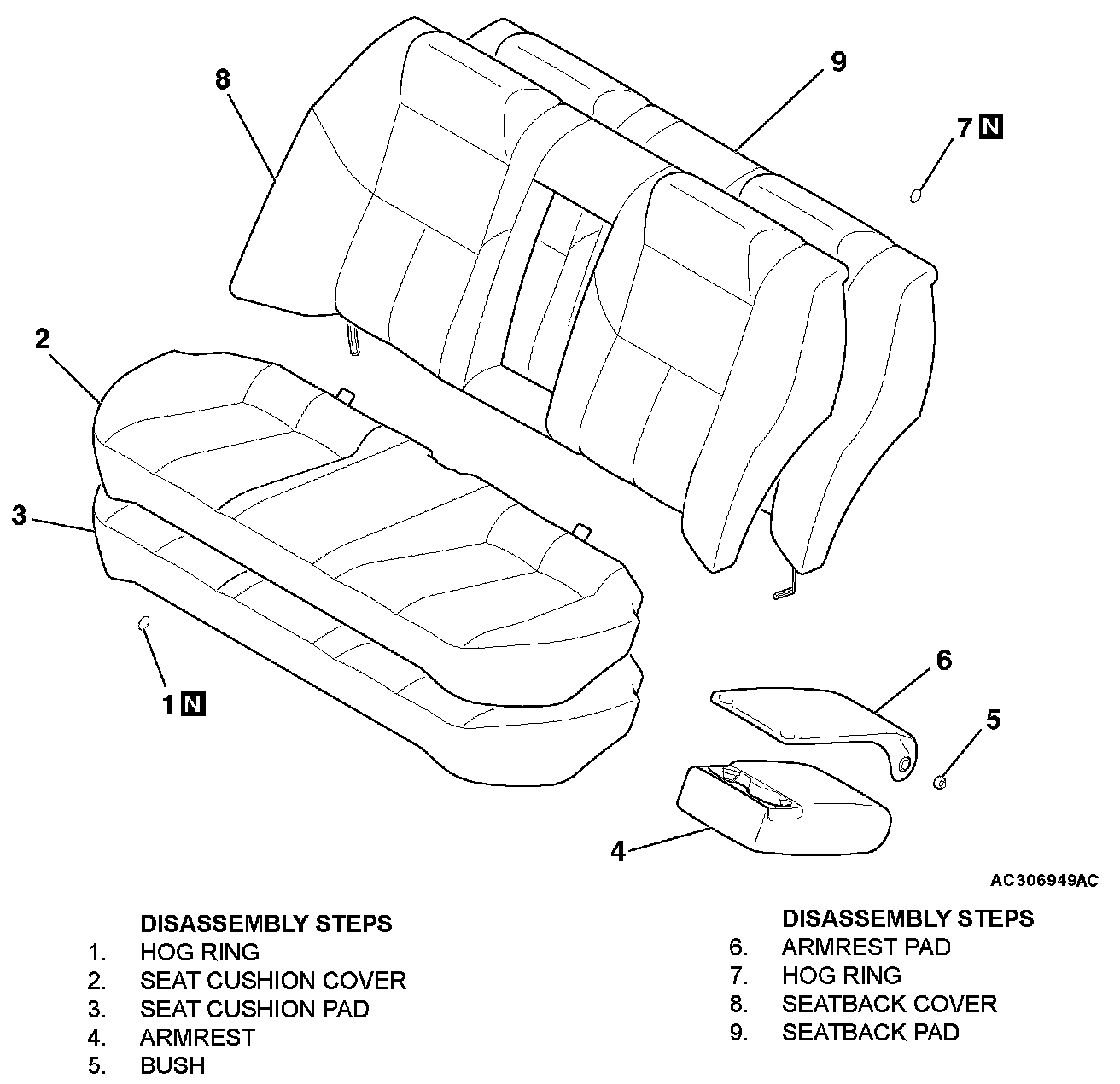 8

9

7 N

2

3

1 N

6

5

4

AC306949AC

DISASSEMBLY STEPS
1. HOG RING
2. SEAT CUSHION COVER
3. SEAT CUSHION PAD
4. ARMREST
5. BUSH

DISASSEMBLY STEPS
6. ARMREST PAD
7. HOG RING
8. SEATBACK COVER
9. SEATBACK PAD