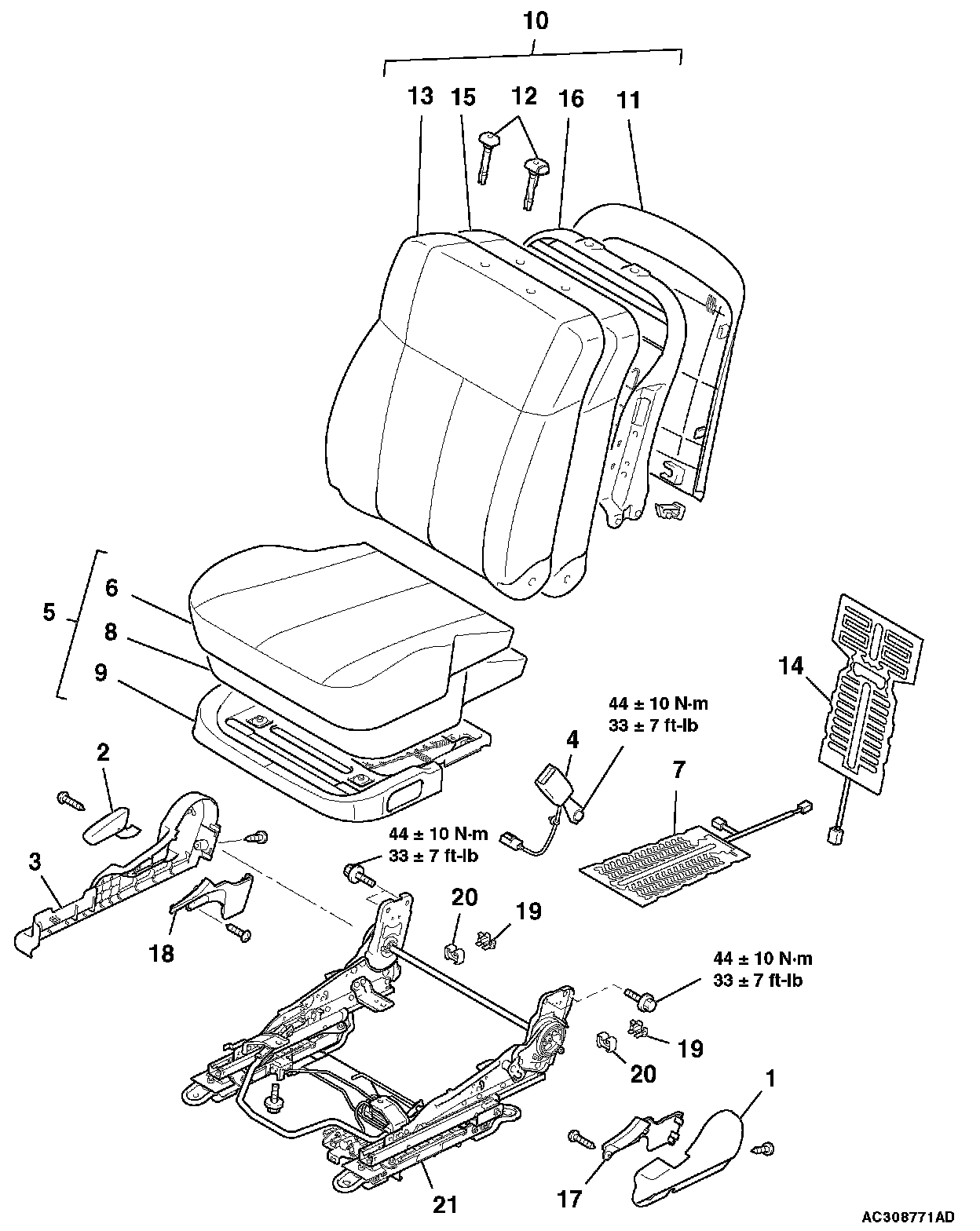 10
13
15
12
16
11
5
6
8
9
14
44 ± 10 N·m
33 ± 7 ft-lb
4
7
2
3
44 ± 10 N·m
33 ± 7 ft-lb
20
19
18
44 ± 10 N·m
33 ± 7 ft-lb
19
20
1
17
21
AC308771AD