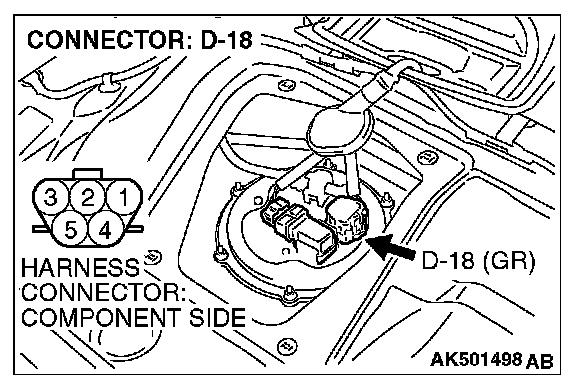 CONNECTOR: D-18

3 2 1
5 4

HARNESS CONNECTOR: COMPONENT SIDE

D-18 (GR)

AK501498 AB