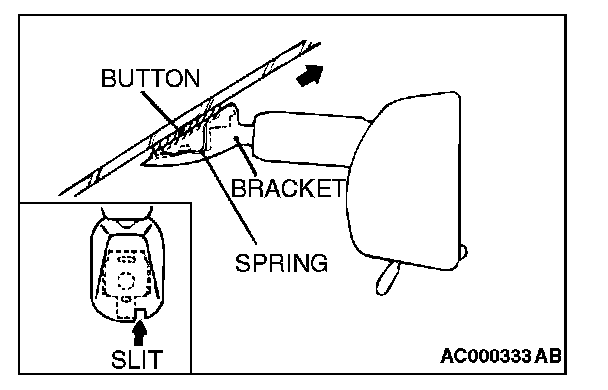 BUTTON

BRACKET

SPRING

SLIT

AC000333 AB