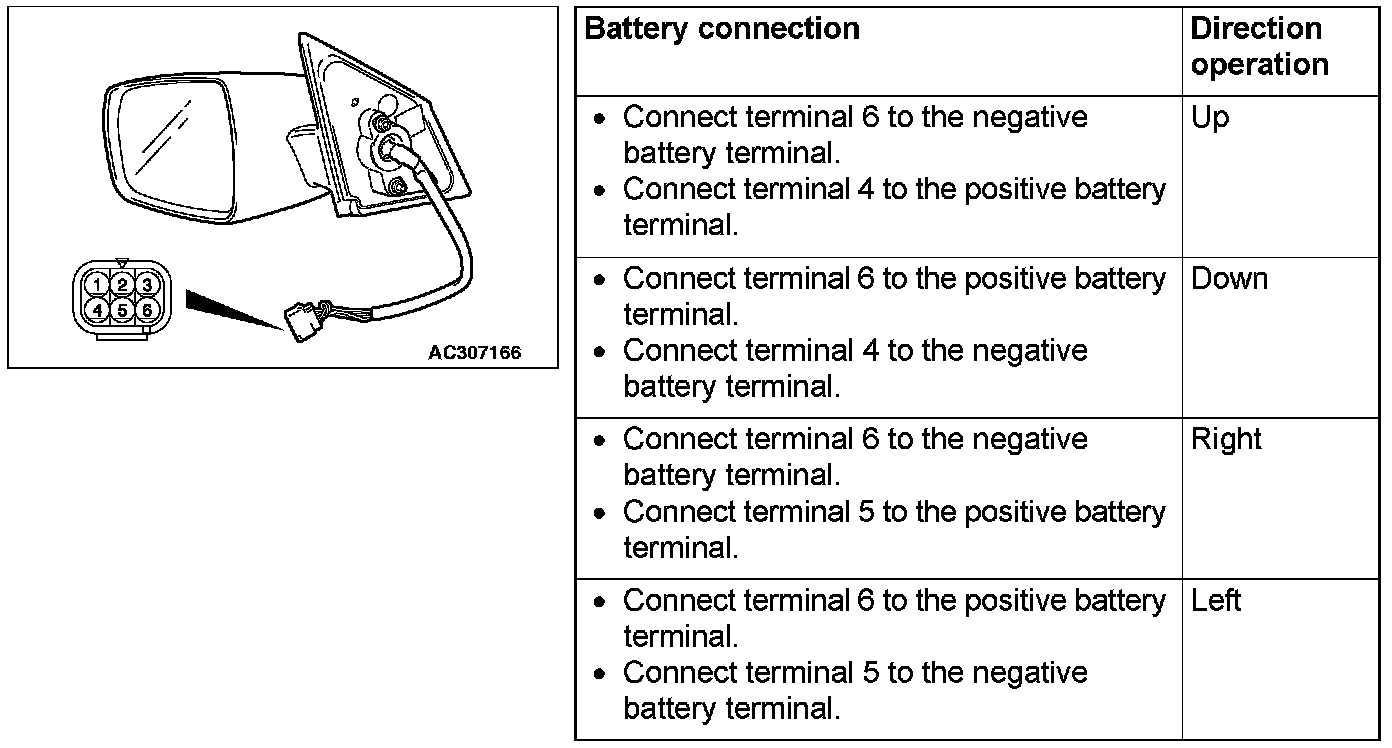 1 2 3
4 5 6
AC307166

| Battery connection | Direction operation |
|---|---|
| • Connect terminal 6 to the negative battery terminal. • Connect terminal 4 to the positive battery terminal. | Up |
| • Connect terminal 6 to the positive battery terminal. • Connect terminal 4 to the negative battery terminal. | Down |
| • Connect terminal 6 to the negative battery terminal. • Connect terminal 5 to the positive battery terminal. | Right |
| • Connect terminal 6 to the positive battery terminal. • Connect terminal 5 to the negative battery terminal. | Left |