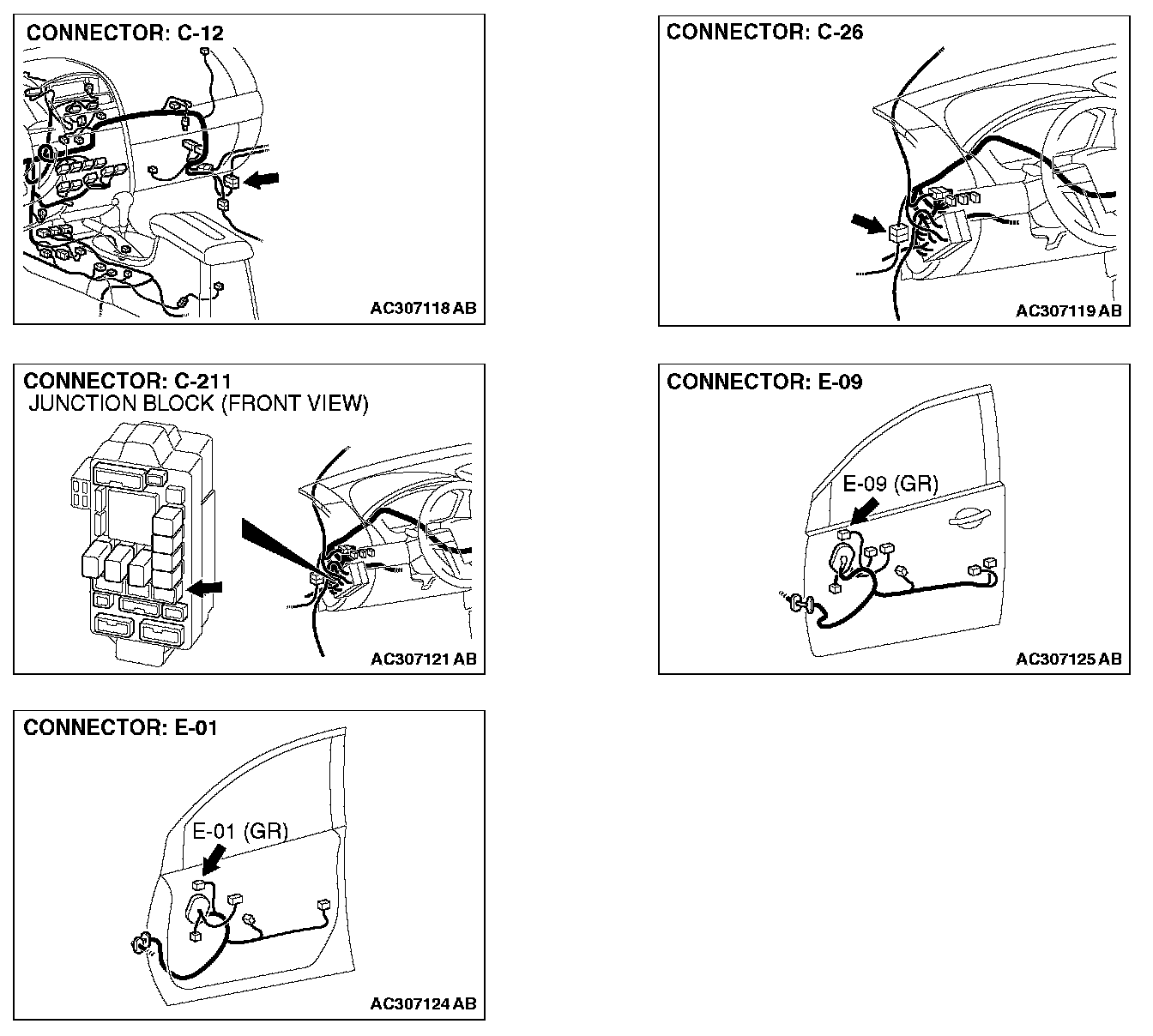 CONNECTOR: C-12

AC307118 AB

CONNECTOR: C-26

AC307119 AB

CONNECTOR: C-211
JUNCTION BLOCK (FRONT VIEW)

AC307121 AB

CONNECTOR: E-09

E-09 (GR)

AC307125 AB

CONNECTOR: E-01

E-01 (GR)

AC307124 AB