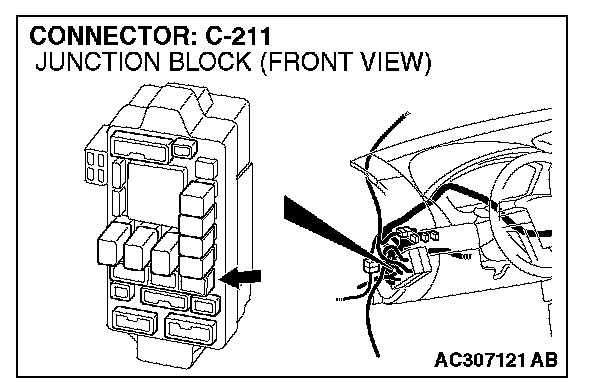 CONNECTOR: C-211
JUNCTION BLOCK (FRONT VIEW)

AC307121 AB