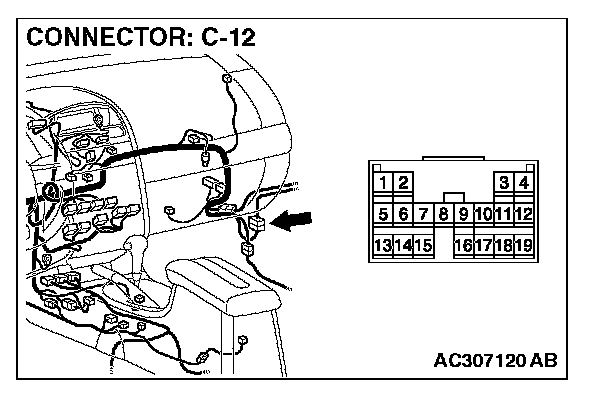 CONNECTOR: C-12

1 2 3 4
5 6 7 8 9 10 11 12
13 14 15 16 17 18 19

AC307120 AB