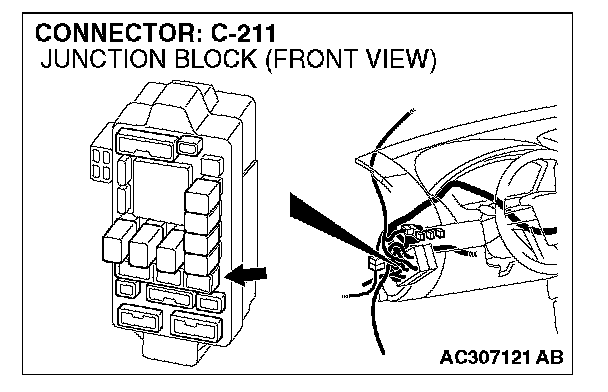 CONNECTOR: C-211
JUNCTION BLOCK (FRONT VIEW)

AC307121 AB