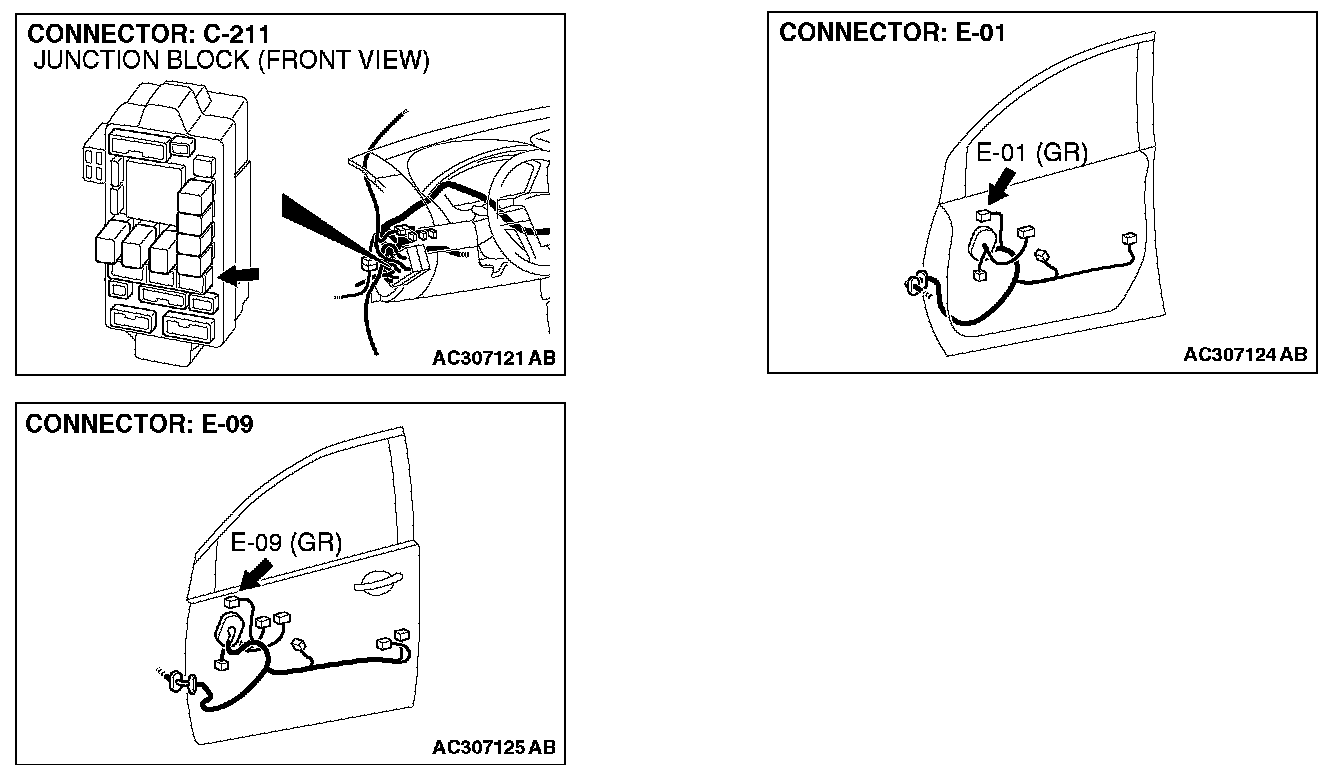 CONNECTOR: C-211
JUNCTION BLOCK (FRONT VIEW)

AC307121 AB

CONNECTOR: E-01

E-01 (GR)

AC307124 AB

CONNECTOR: E-09

E-09 (GR)

AC307125 AB