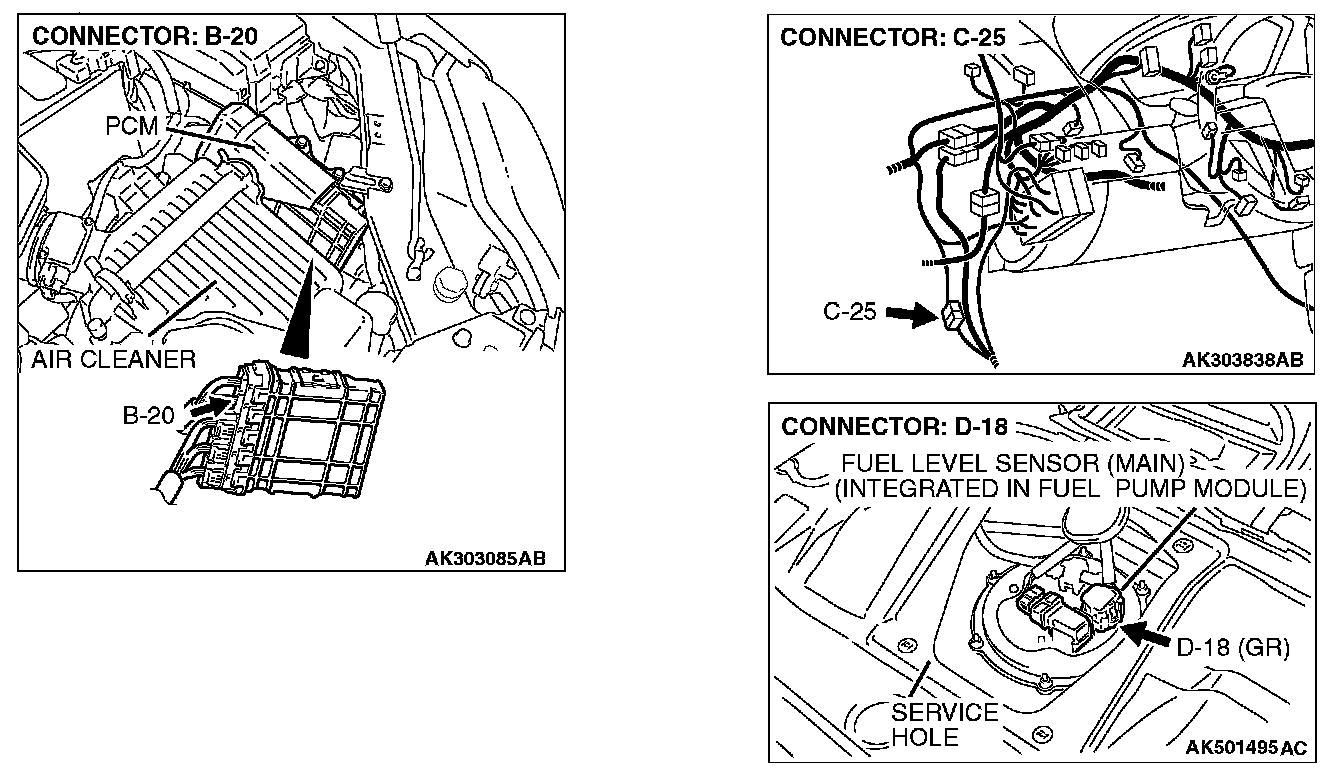 CONNECTOR: B-20

PCM

AIR CLEANER

B-20

AK303085AB

CONNECTOR: C-25

C-25

AK303838AB

CONNECTOR: D-18

FUEL LEVEL SENSOR (MAIN) (INTEGRATED IN FUEL PUMP MODULE)

D-18 (GR)

SERVICE HOLE

AK501495AC