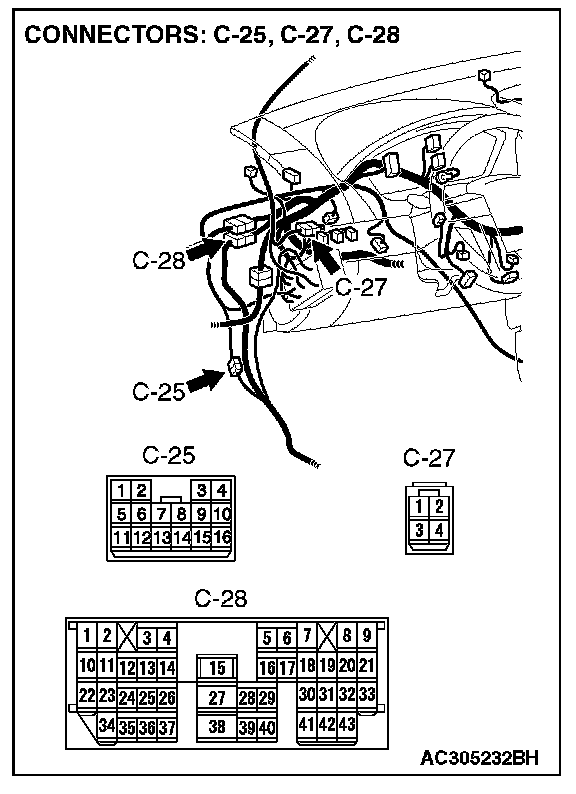 CONNECTORS: C-25, C-27, C-28

C-28

C-27

C-25

C-25

1 2 3 4
5 6 7 8 9 10
11 12 13 14 15 16

C-27

1 2
3 4

C-28

1 2 3 4 5 6 7 8 9
10 11 12 13 14 15 16 17 18 19 20 21
22 23 24 25 26 27 28 29 30 31 32 33
34 35 36 37 38 39 40 41 42 43

AC305232BH