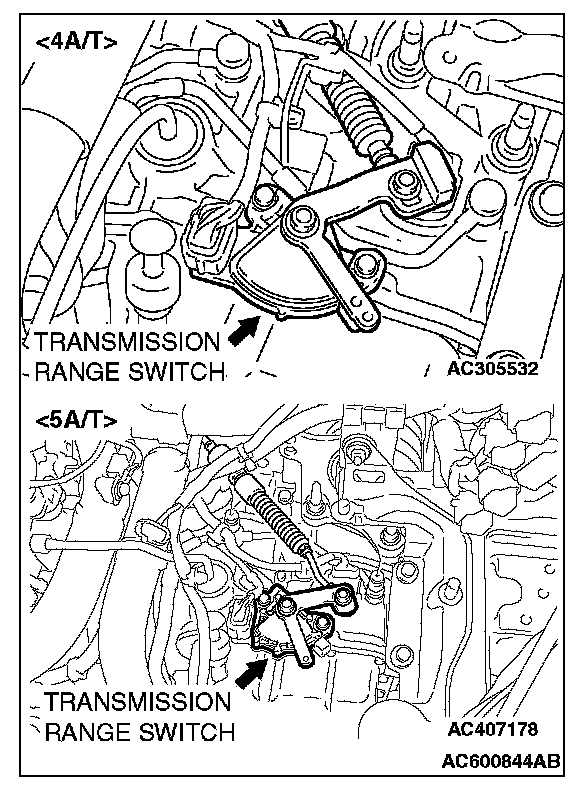 <4A/T>

TRANSMISSION RANGE SWITCH

AC305532

<5A/T>

TRANSMISSION RANGE SWITCH

AC407178

AC600844AB