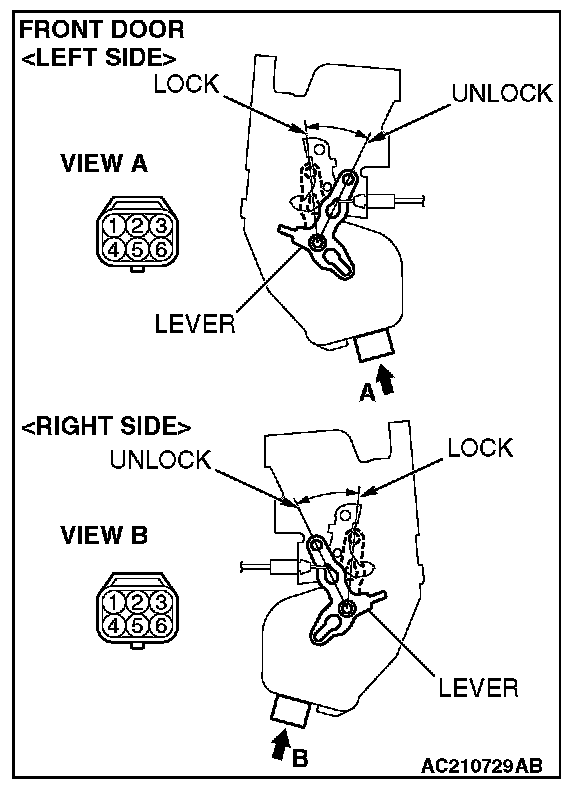 FRONT DOOR
<LEFT SIDE>

LOCK

UNLOCK

VIEW A

1 2 3
4 5 6

LEVER

A

<RIGHT SIDE>

UNLOCK

LOCK

VIEW B

1 2 3
4 5 6

LEVER

B

AC210729AB