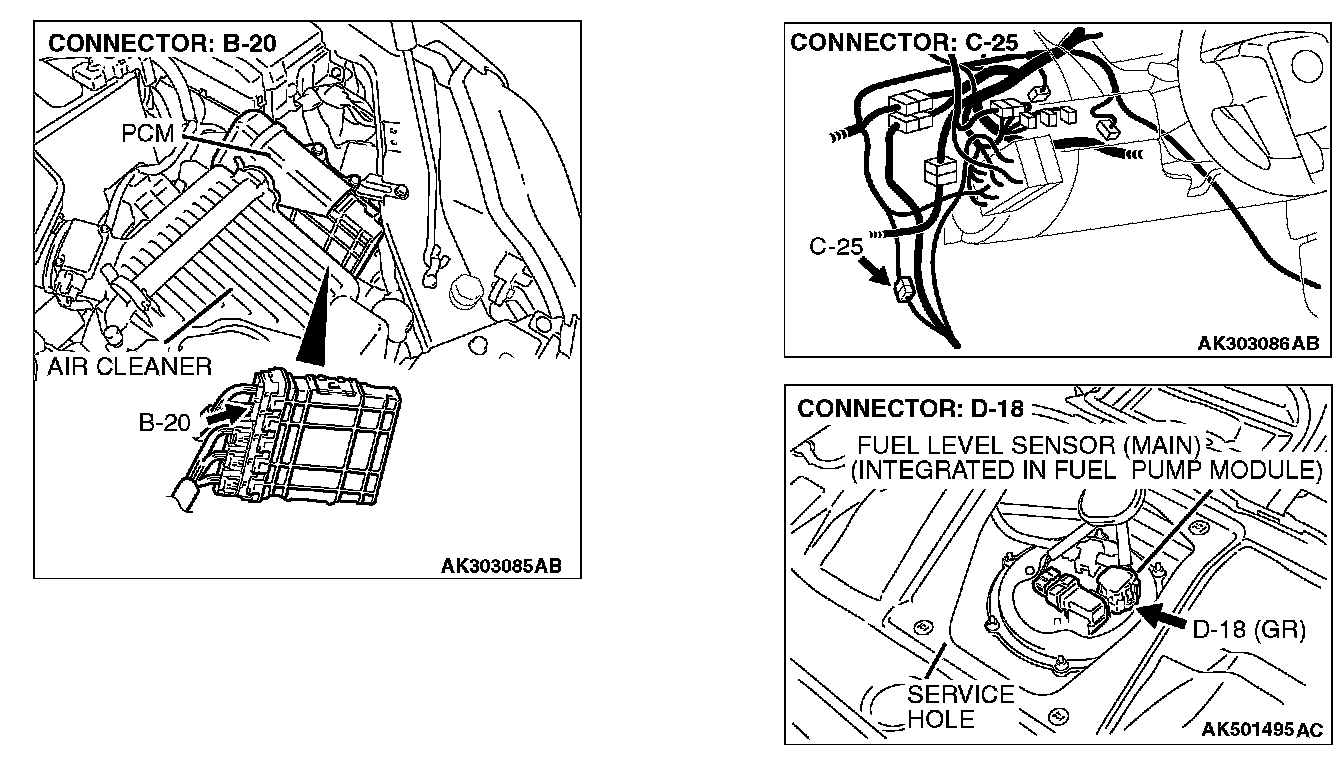 CONNECTOR: B-20

PCM

AIR CLEANER

B-20

AK303085AB

CONNECTOR: C-25

C-25

AK303086AB

CONNECTOR: D-18

FUEL LEVEL SENSOR (MAIN) (INTEGRATED IN FUEL PUMP MODULE)

D-18 (GR)

SERVICE HOLE

AK501495AC