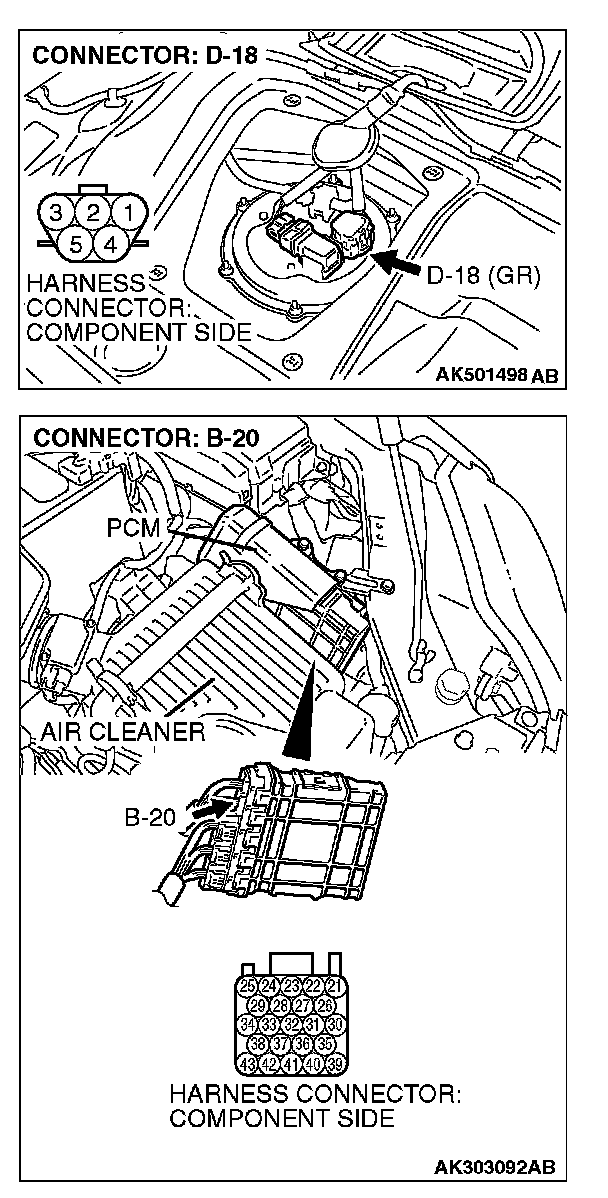 CONNECTOR: D-18

3 2 1
5 4

HARNESS CONNECTOR: COMPONENT SIDE

D-18 (GR)

AK501498 AB

CONNECTOR: B-20

PCM

AIR CLEANER

B-20

25 24 23 22 21
29 28 27 26
34 33 32 31 30
38 37 36 35
43 42 41 40 39

HARNESS CONNECTOR: COMPONENT SIDE

AK303092AB