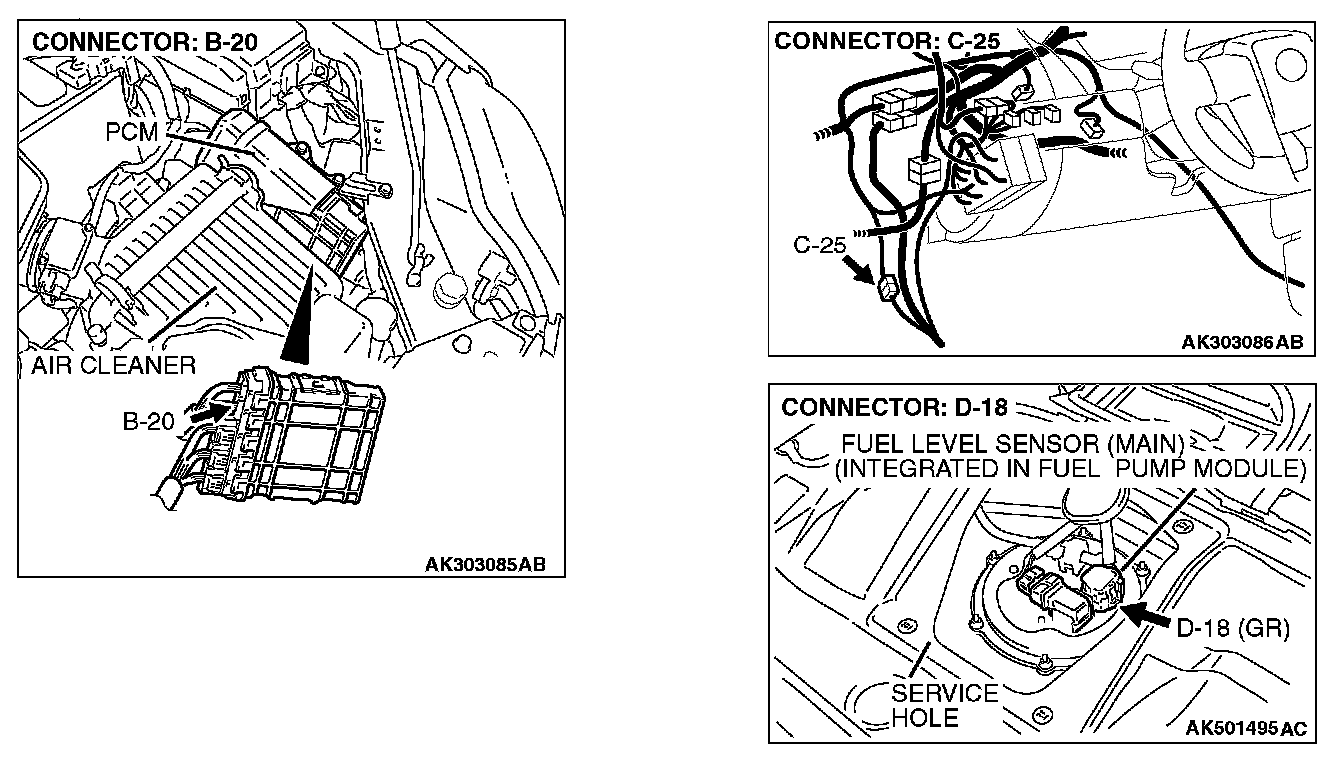 CONNECTOR: B-20

PCM

AIR CLEANER

B-20

AK303085AB

CONNECTOR: C-25

C-25

AK303086AB

CONNECTOR: D-18

FUEL LEVEL SENSOR (MAIN)
(INTEGRATED IN FUEL PUMP MODULE)

D-18 (GR)

SERVICE HOLE

AK501495AC