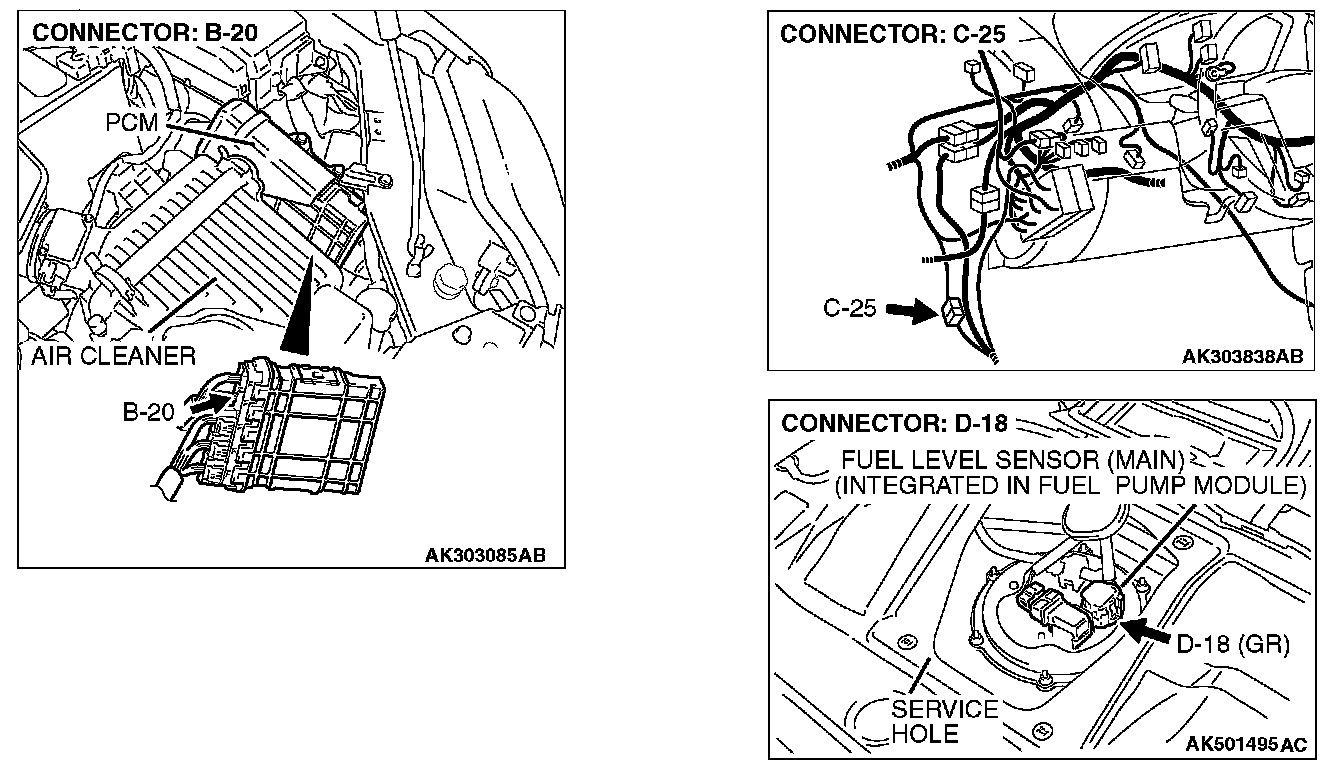 CONNECTOR: B-20

PCM

AIR CLEANER

B-20

AK303085AB

CONNECTOR: C-25

C-25

AK303838AB

CONNECTOR: D-18

FUEL LEVEL SENSOR (MAIN) (INTEGRATED IN FUEL PUMP MODULE)

D-18 (GR)

SERVICE HOLE

AK501495AC