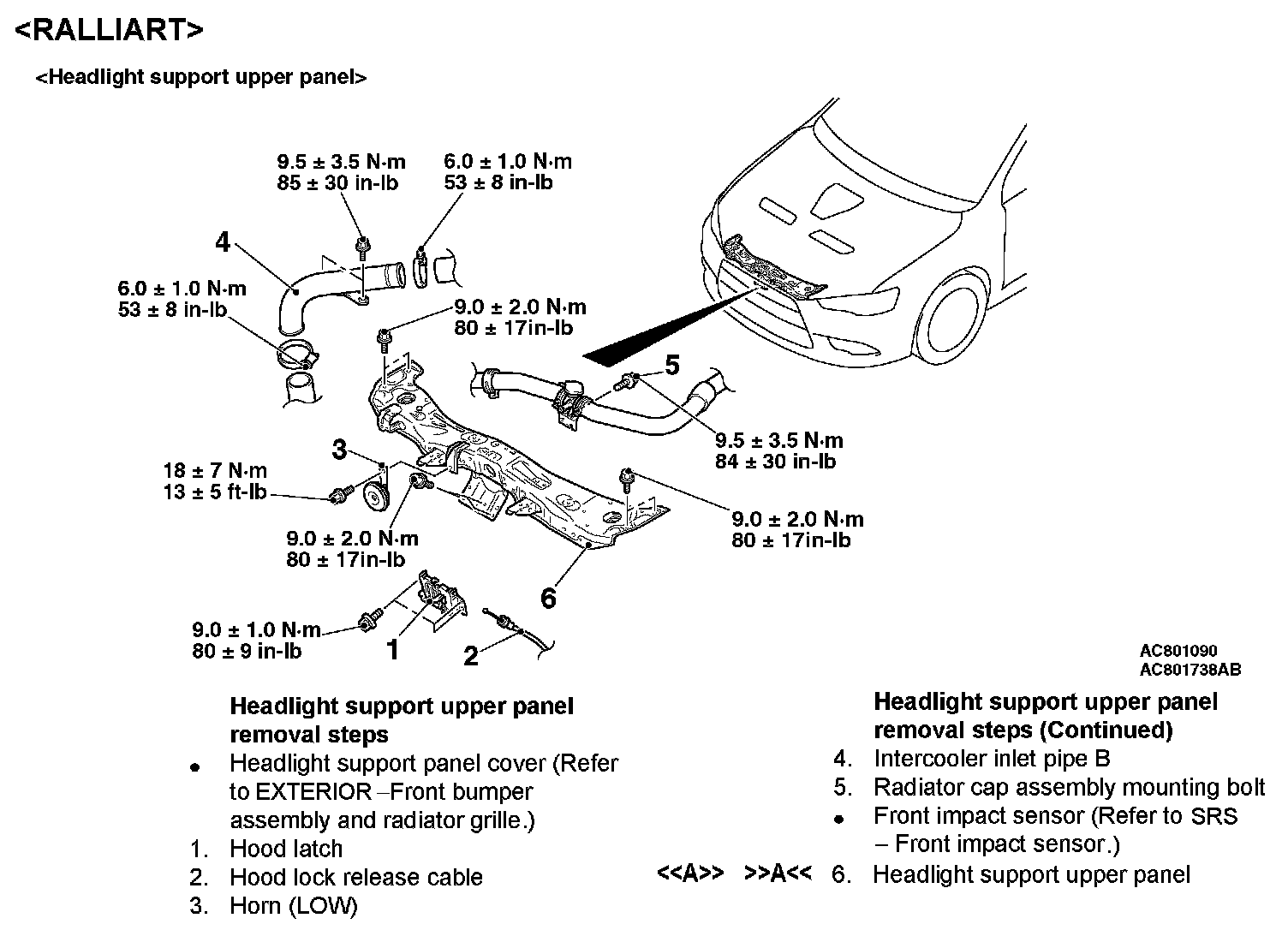 <RALLIART>

<Headlight support upper panel>

9.5 ± 3.5 N·m
85 ± 30 in-lb

6.0 ± 1.0 N·m
53 ± 8 in-lb

4

6.0 ± 1.0 N·m
53 ± 8 in-lb

9.0 ± 2.0 N·m
80 ± 17in-lb

5

9.5 ± 3.5 N·m
84 ± 30 in-lb

3

18 ± 7 N·m
13 ± 5 ft-lb

9.0 ± 2.0 N·m
80 ± 17in-lb

9.0 ± 2.0 N·m
80 ± 17in-lb

6

9.0 ± 1.0 N·m
80 ± 9 in-lb

1

2

AC801090
AC801738AB

Headlight support upper panel removal steps
• Headlight support panel cover (Refer to EXTERIOR –Front bumper assembly and radiator grille.)
1. Hood latch
2. Hood lock release cable
3. Horn (LOW)

Headlight support upper panel removal steps (Continued)
4. Intercooler inlet pipe B
5. Radiator cap assembly mounting bolt
• Front impact sensor (Refer to SRS – Front impact sensor.)
<<A>> >>A<< 6. Headlight support upper panel