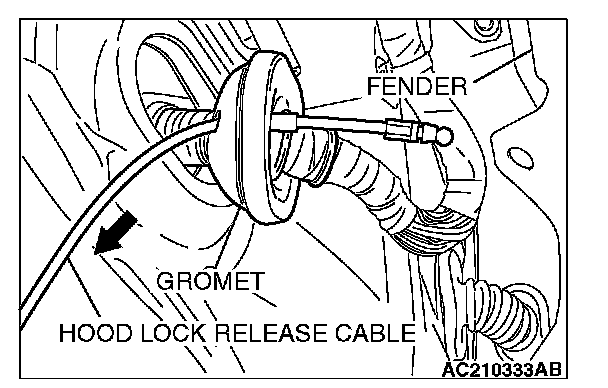 FENDER
GROMET
HOOD LOCK RELEASE CABLE
AC210333AB