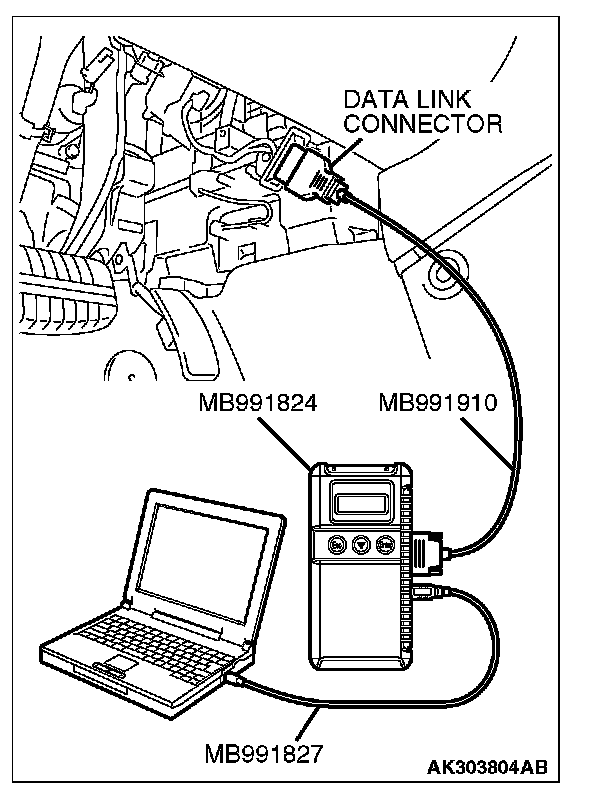 DATA LINK CONNECTOR

MB991824

MB991910

MB991827

AK303804AB