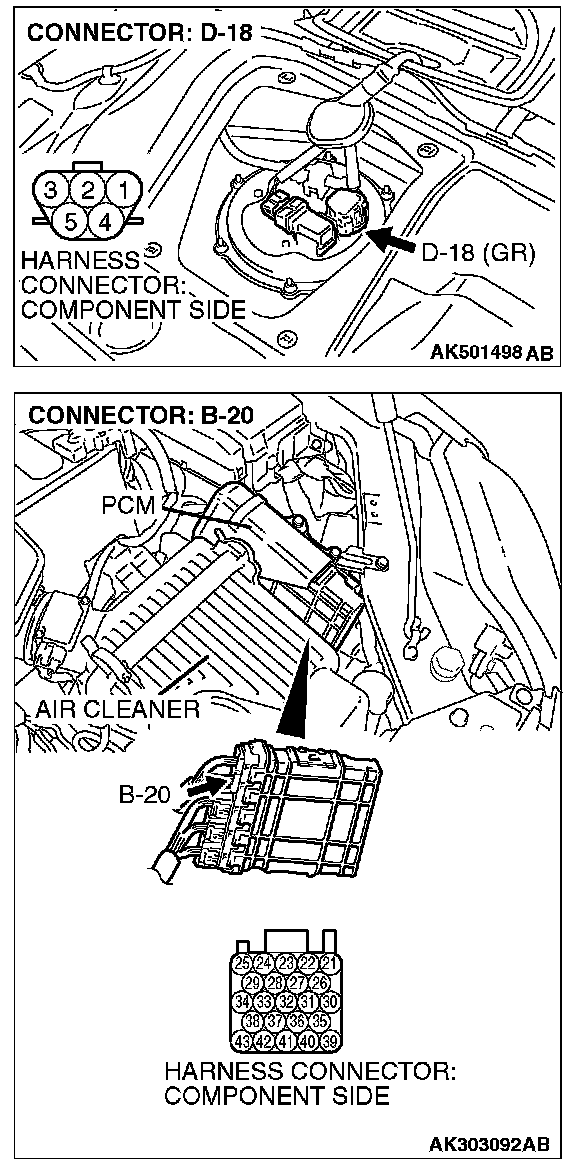 CONNECTOR: D-18

3 2 1
5 4

HARNESS CONNECTOR: COMPONENT SIDE

D-18 (GR)

AK501498 AB

CONNECTOR: B-20

PCM

AIR CLEANER

B-20

25 24 23 22 21
29 28 27 26
34 33 32 31 30
38 37 36 35
43 42 41 40 39

HARNESS CONNECTOR: COMPONENT SIDE

AK303092AB