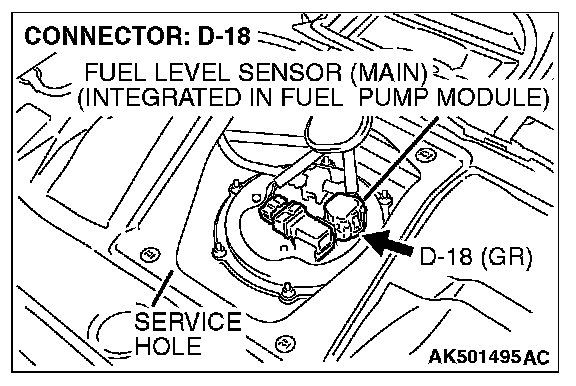 CONNECTOR: D-18

FUEL LEVEL SENSOR (MAIN)
(INTEGRATED IN FUEL PUMP MODULE)

D-18 (GR)

SERVICE
HOLE

AK501495AC