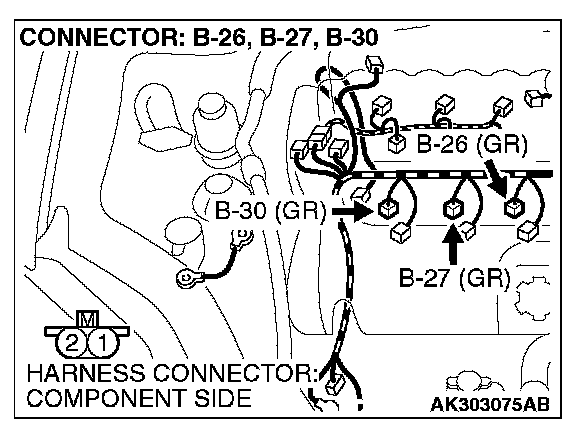 CONNECTOR: B-26, B-27, B-30

B-26 (GR)

B-30 (GR)

B-27 (GR)

M

2 1

HARNESS CONNECTOR: COMPONENT SIDE

AK303075AB