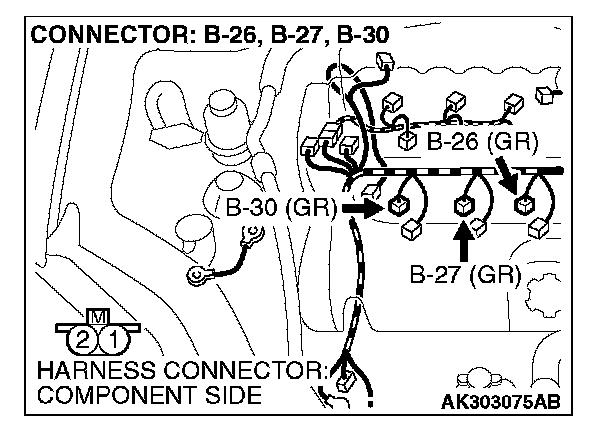 CONNECTOR: B-26, B-27, B-30

B-26 (GR)

B-30 (GR)

B-27 (GR)

M

2 1

HARNESS CONNECTOR: COMPONENT SIDE

AK303075AB