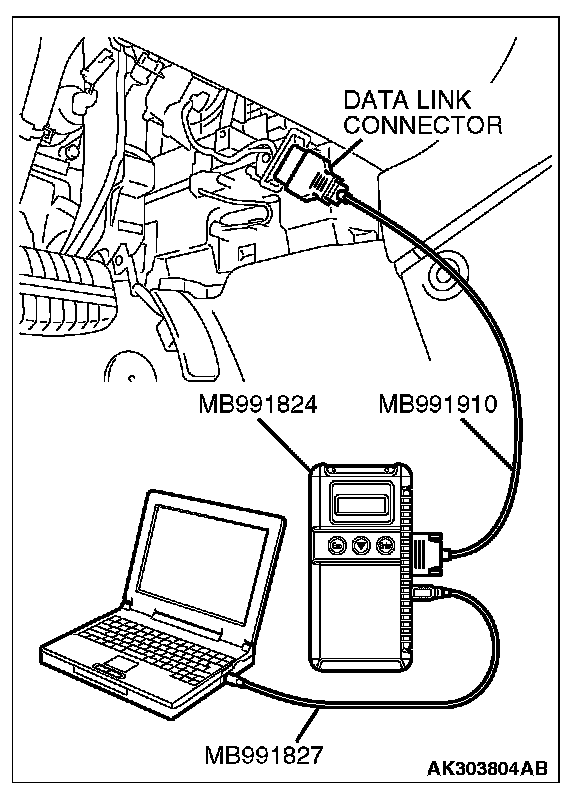 DATA LINK CONNECTOR

MB991824

MB991910

MB991827

AK303804AB