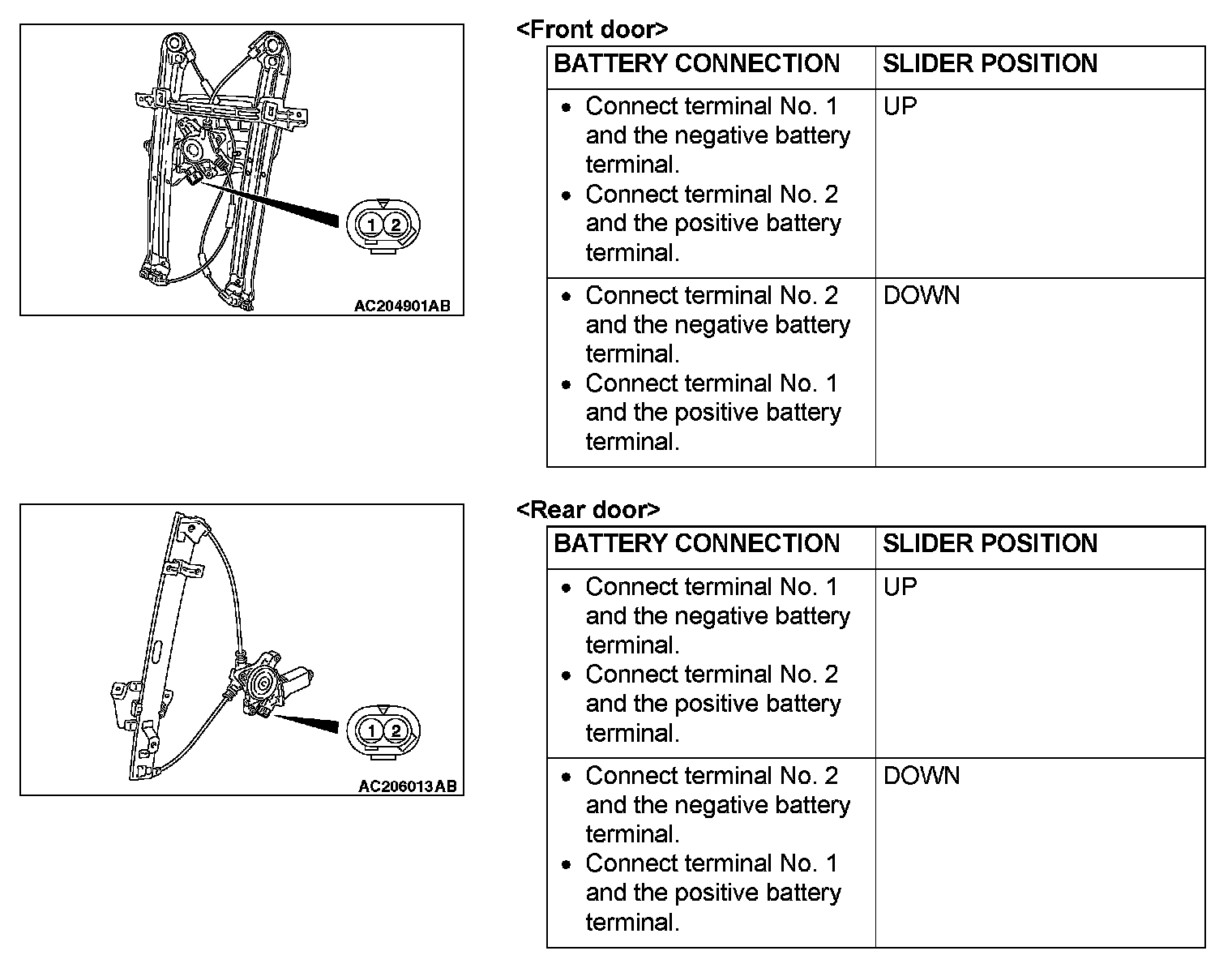 1 2

AC204901AB

<Front door>

| BATTERY CONNECTION | SLIDER POSITION |
|---|---|
| • Connect terminal No. 1 and the negative battery terminal. • Connect terminal No. 2 and the positive battery terminal. | UP |
| • Connect terminal No. 2 and the negative battery terminal. • Connect terminal No. 1 and the positive battery terminal. | DOWN |

1 2

AC206013AB

<Rear door>

| BATTERY CONNECTION | SLIDER POSITION |
|---|---|
| • Connect terminal No. 1 and the negative battery terminal. • Connect terminal No. 2 and the positive battery terminal. | UP |
| • Connect terminal No. 2 and the negative battery terminal. • Connect terminal No. 1 and the positive battery terminal. | DOWN |