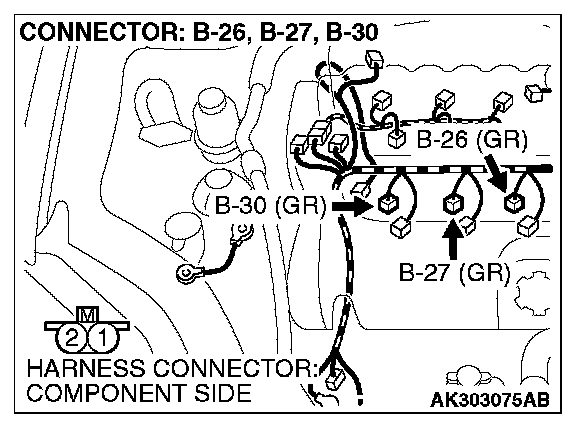 CONNECTOR: B-26, B-27, B-30

B-26 (GR)

B-30 (GR)

B-27 (GR)

M

2 1

HARNESS CONNECTOR: COMPONENT SIDE

AK303075AB