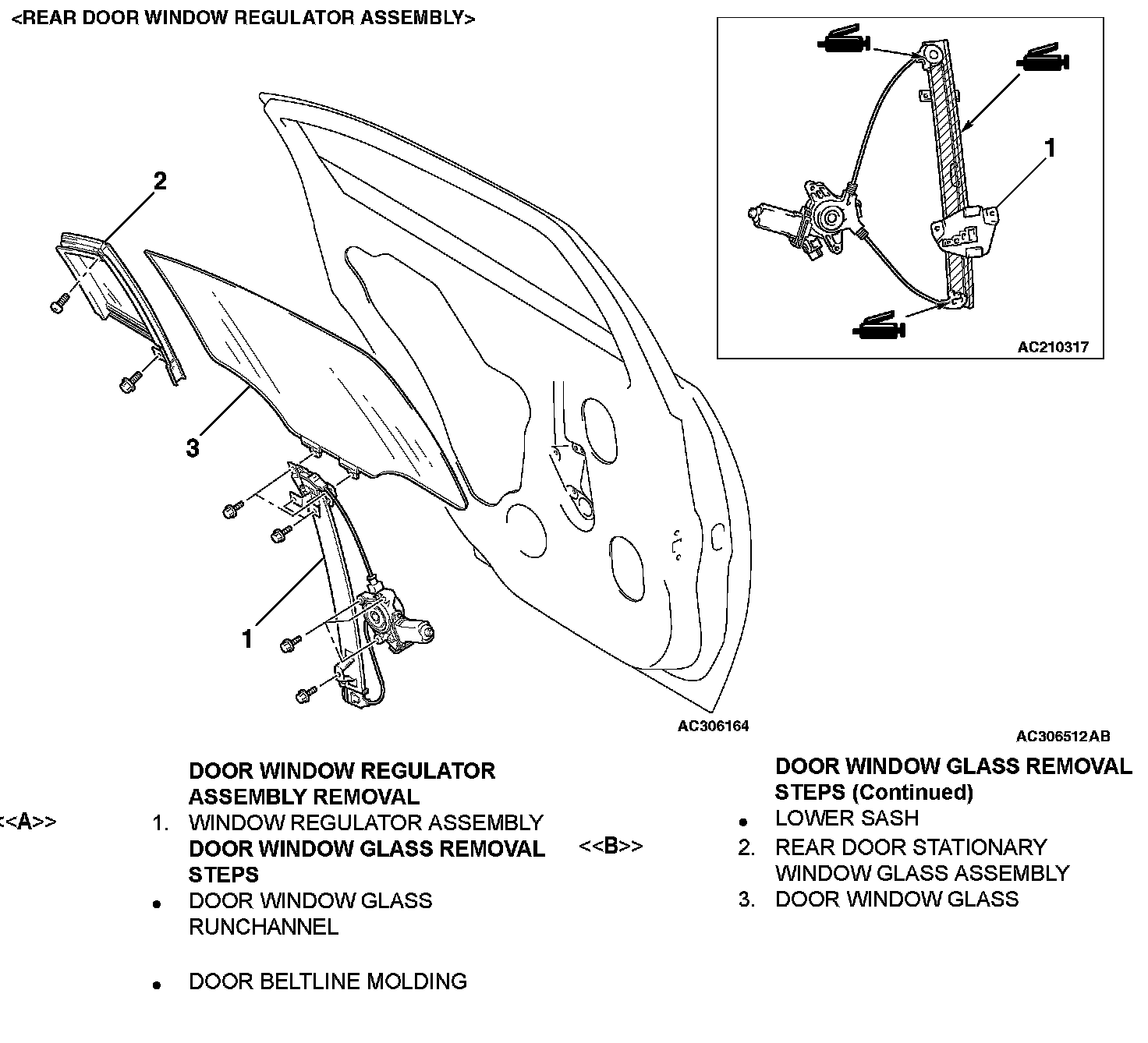 <REAR DOOR WINDOW REGULATOR ASSEMBLY>

2

3

1

AC306164

1

AC210317

AC306512AB

DOOR WINDOW REGULATOR ASSEMBLY REMOVAL

<<A>> 1. WINDOW REGULATOR ASSEMBLY

DOOR WINDOW GLASS REMOVAL STEPS

• DOOR WINDOW GLASS RUNCHANNEL

• DOOR BELTLINE MOLDING

DOOR WINDOW GLASS REMOVAL STEPS (Continued)

• LOWER SASH

<<B>> 2. REAR DOOR STATIONARY WINDOW GLASS ASSEMBLY

3. DOOR WINDOW GLASS