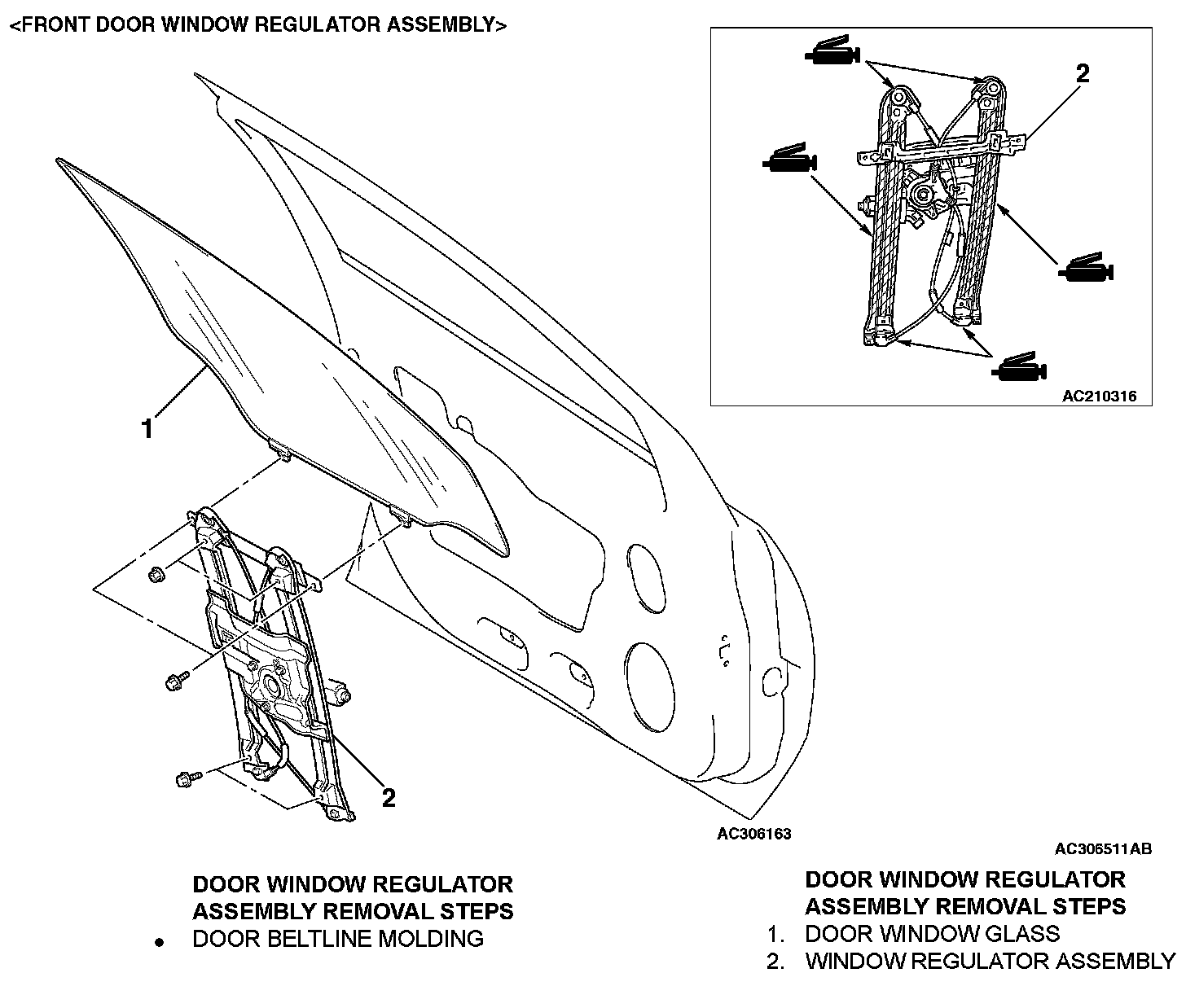 <FRONT DOOR WINDOW REGULATOR ASSEMBLY>

2

AC210316

1

2

AC306163

AC306511AB

DOOR WINDOW REGULATOR ASSEMBLY REMOVAL STEPS
• DOOR BELTLINE MOLDING

DOOR WINDOW REGULATOR ASSEMBLY REMOVAL STEPS
1. DOOR WINDOW GLASS
2. WINDOW REGULATOR ASSEMBLY