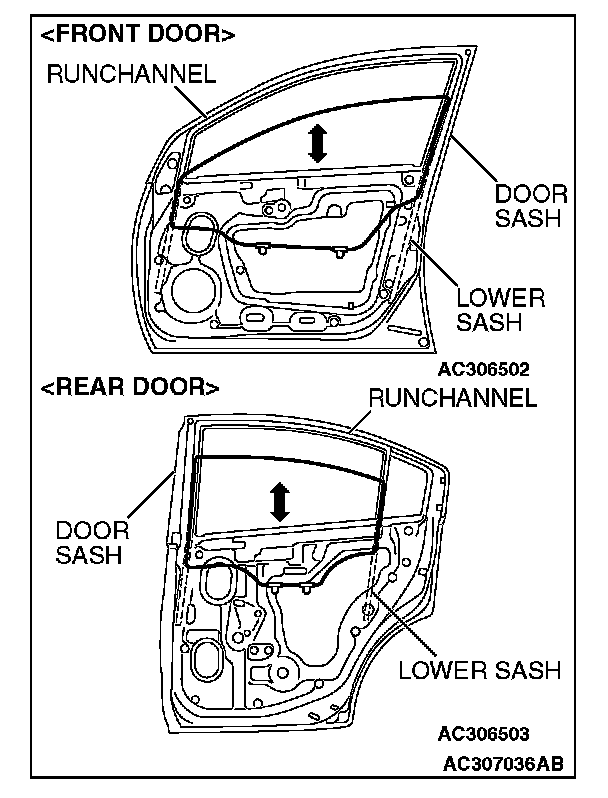 <FRONT DOOR>
RUNCHANNEL
DOOR SASH
LOWER SASH
AC306502

<REAR DOOR>
RUNCHANNEL
DOOR SASH
LOWER SASH
AC306503
AC307036AB